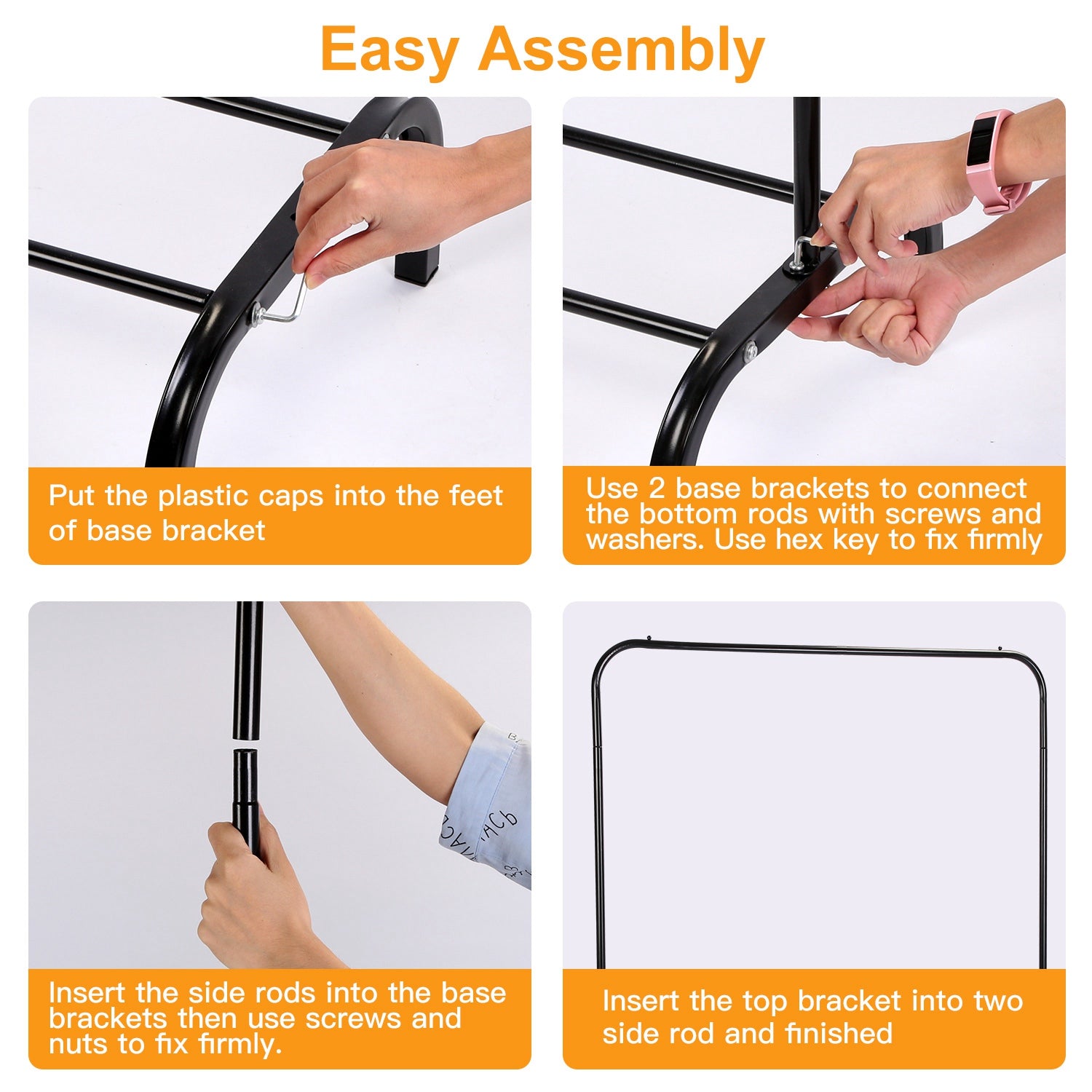 Easy Assembly

Put the plastic caps into the feet of base bracket

Use 2 base brackets to connect the bottom rods with screws and washers. Use hex key to fix firmly

Insert the side rods into the base brackets then use screws and nuts to fix firmly.

Insert the top bracket into two side rod and finished