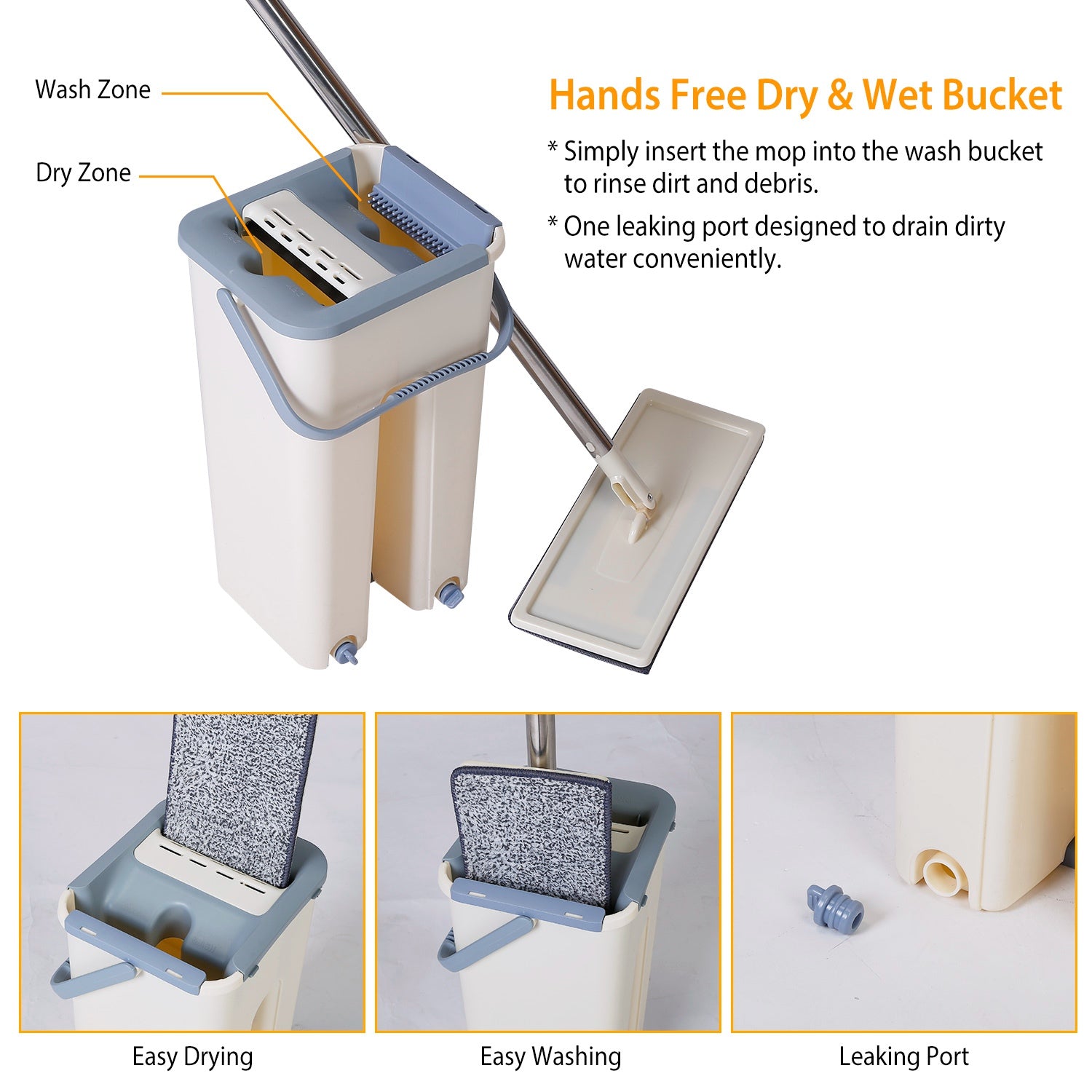 Wash Zone

Dry Zone

Hands Free Dry & Wet Bucket

* Simply insert the mop into the wash bucket to rinse dirt and debris.

* One leaking port designed to drain dirty water conveniently.

Easy Drying

Easy Washing

Leaking Port