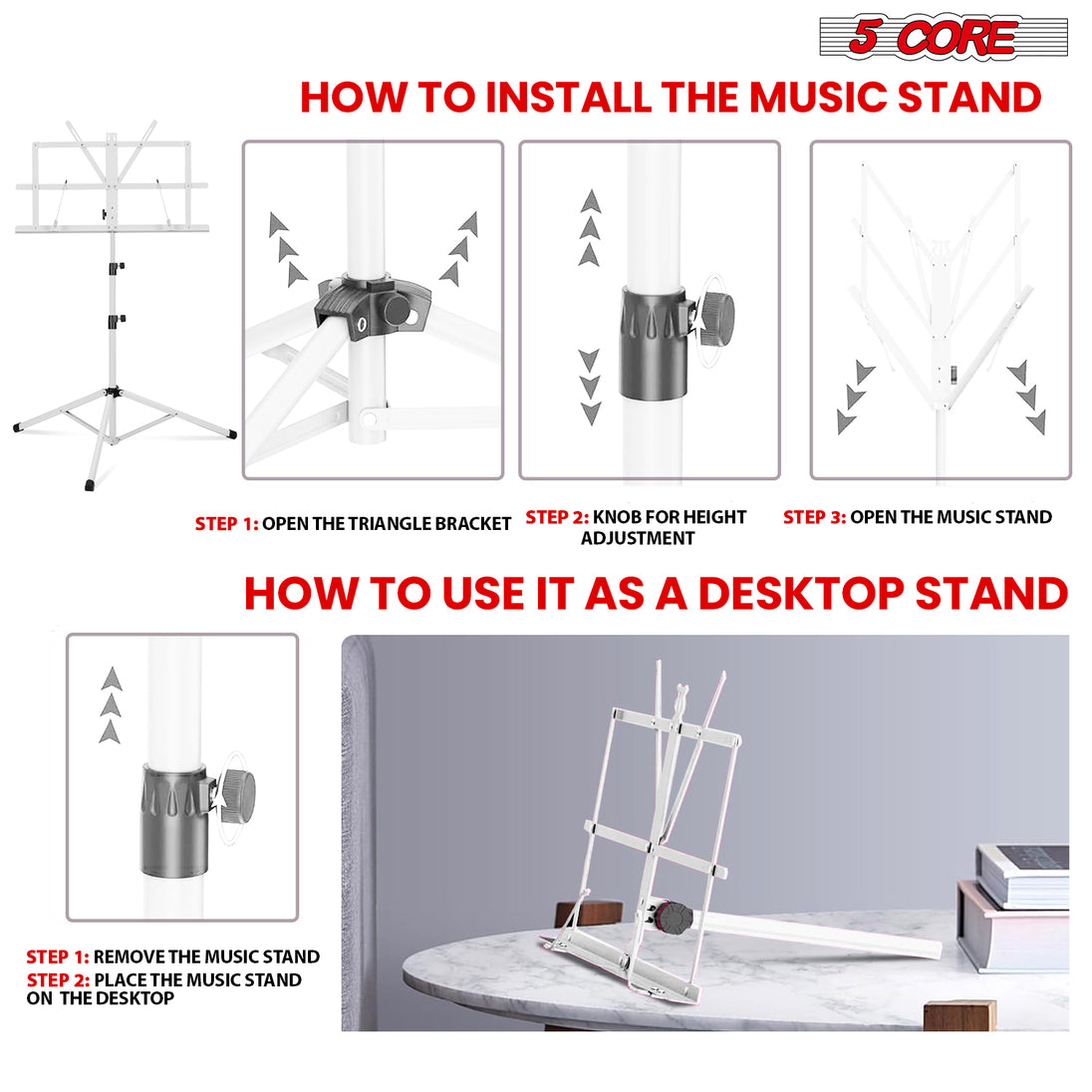 5 CORE

HOW TO INSTALL THE MUSIC STAND

STEP 1: OPEN THE TRIANGLE BRACKET

STEP 2: KNOB FOR HEIGHT ADJUSTMENT

STEP 3: OPEN THE MUSIC STAND

HOW TO USE IT AS A DESKTOP STAND

STEP 1: REMOVE THE MUSIC STAND
STEP 2: PLACE THE MUSIC STAND ON THE DESKTOP