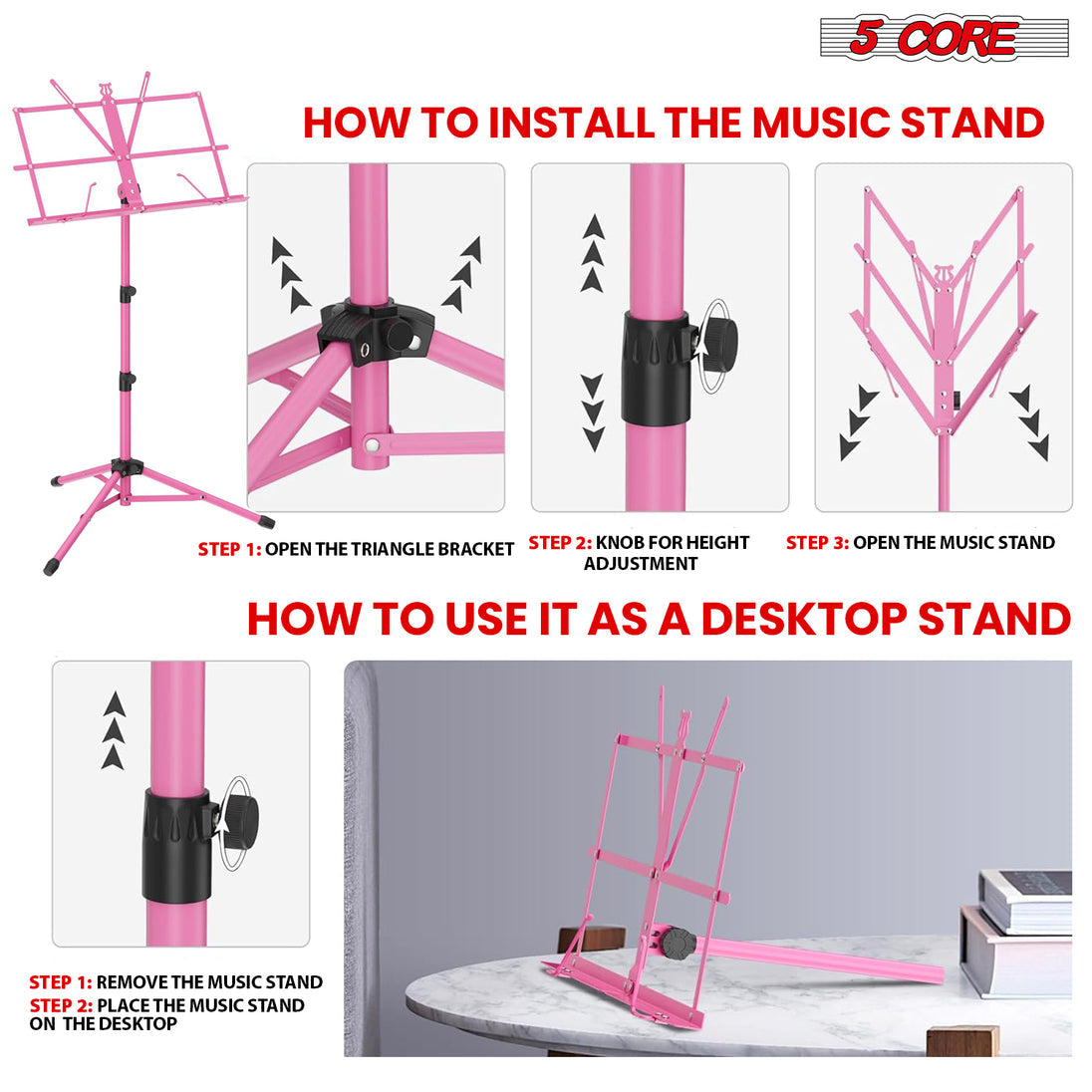 5 CORE

HOW TO INSTALL THE MUSIC STAND

STEP 1: OPEN THE TRIANGLE BRACKET

STEP 2: KNOB FOR HEIGHT ADJUSTMENT

STEP 3: OPEN THE MUSIC STAND

HOW TO USE IT AS A DESKTOP STAND

STEP 1: REMOVE THE MUSIC STAND
STEP 2: PLACE THE MUSIC STAND ON THE DESKTOP