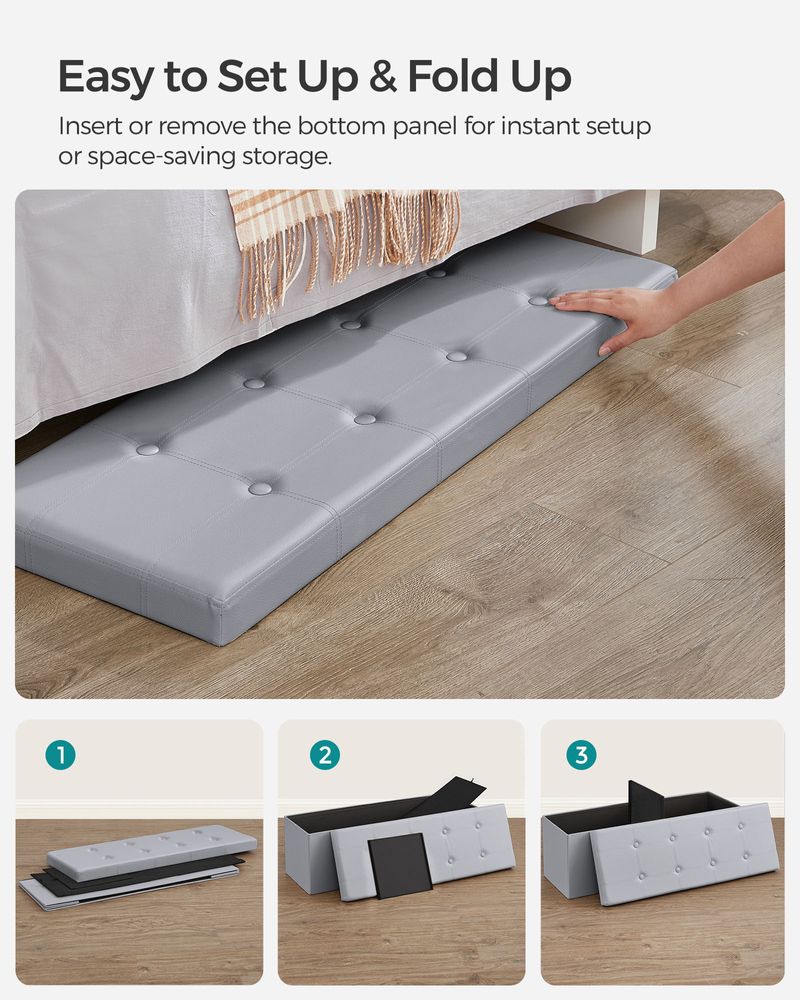 Easy to Set Up & Fold Up

Insert or remove the bottom panel for instant setup or space-saving storage.

1

2

3