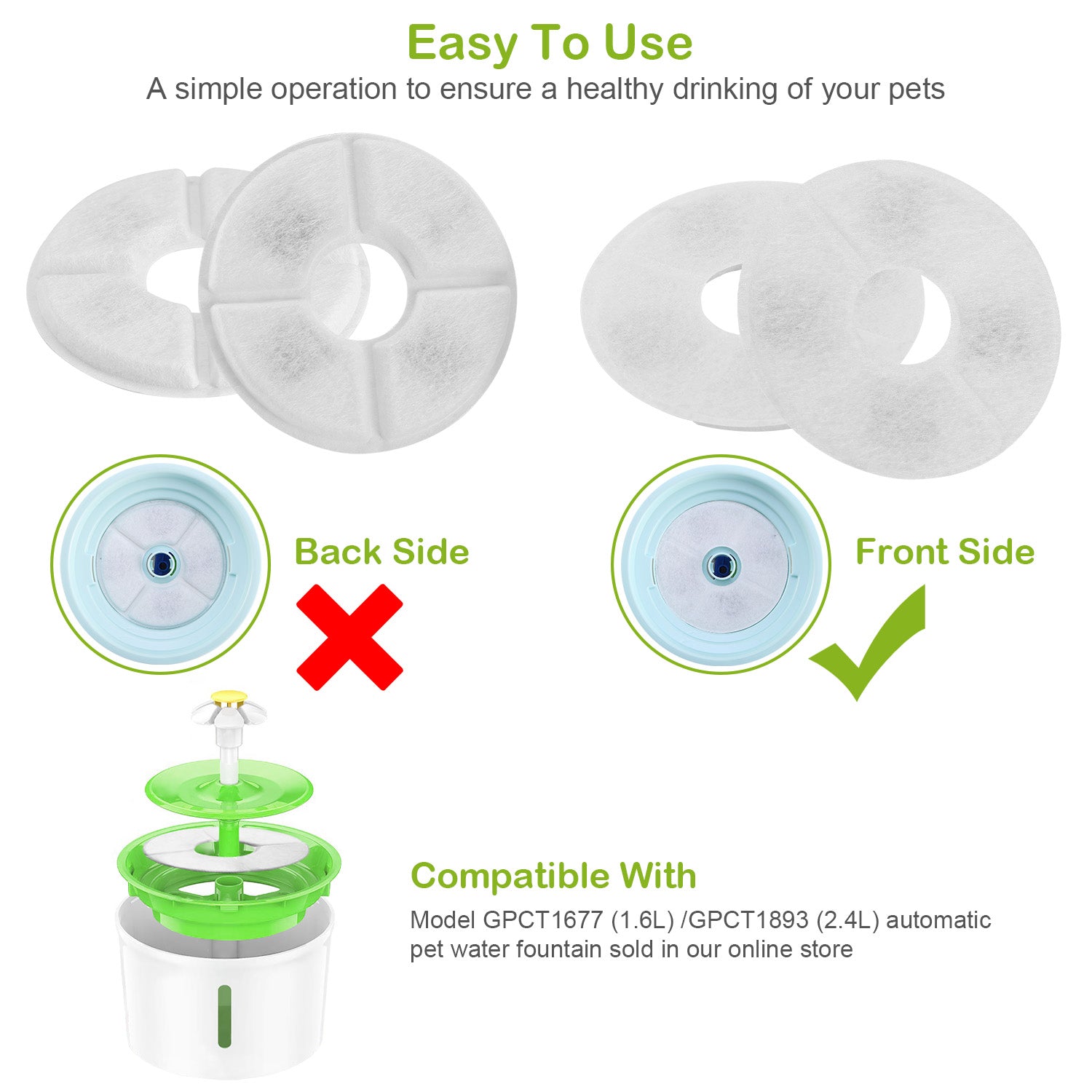 Easy To Use

A simple operation to ensure a healthy drinking of your pets

Back Side

Front Side

Compatible With

Model GPCT1677 (1.6L) /GPCT1893 (2.4L) automatic pet water fountain sold in our online store