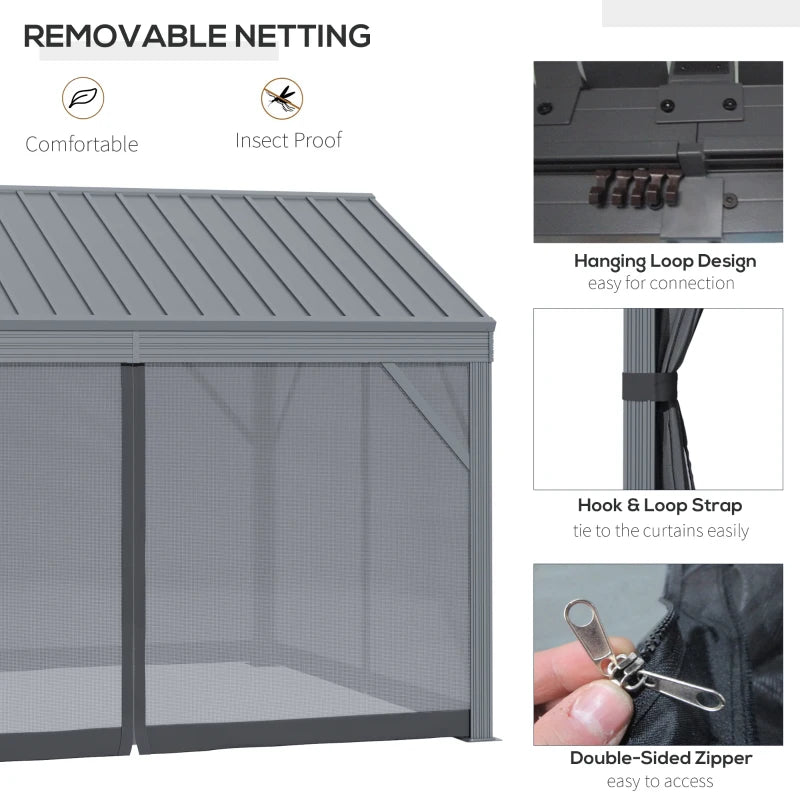 REMOVABLE NETTING

Comfortable

Insect Proof

Hanging Loop Design
easy for connection

Hook & Loop Strap
tie to the curtains easily

Double-Sided Zipper
easy to access