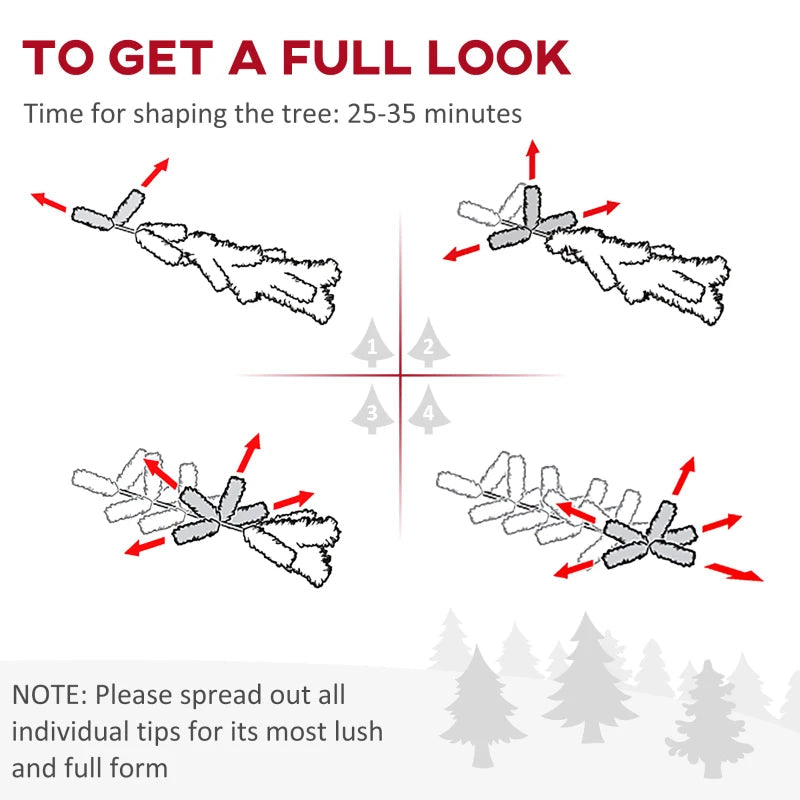 TO GET A FULL LOOK

Time for shaping the tree: 25-35 minutes

1 2
3 4

NOTE: Please spread out all individual tips for its most lush and full form