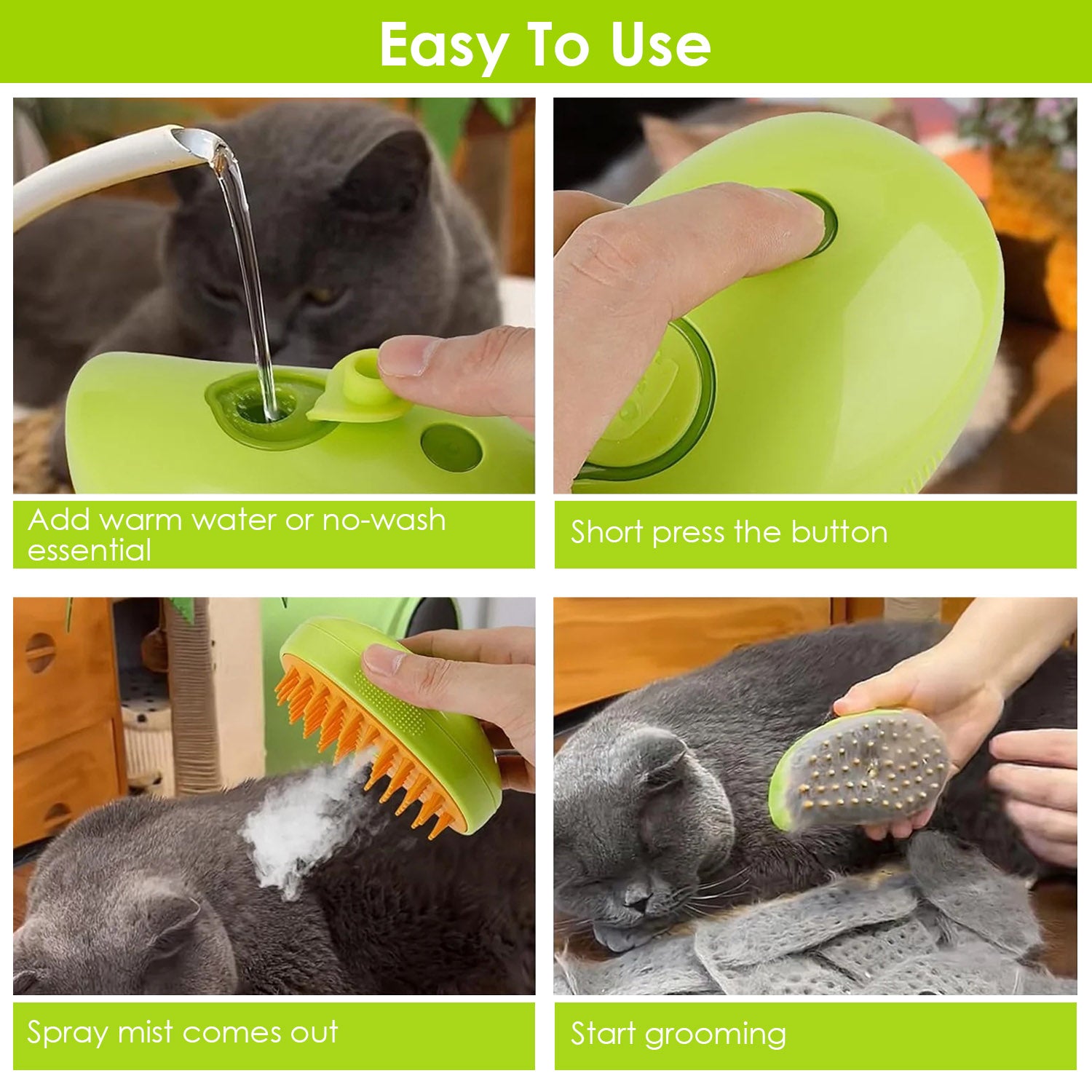 Easy To Use

Add warm water or no-wash essential

Short press the button

Spray mist comes out

Start grooming