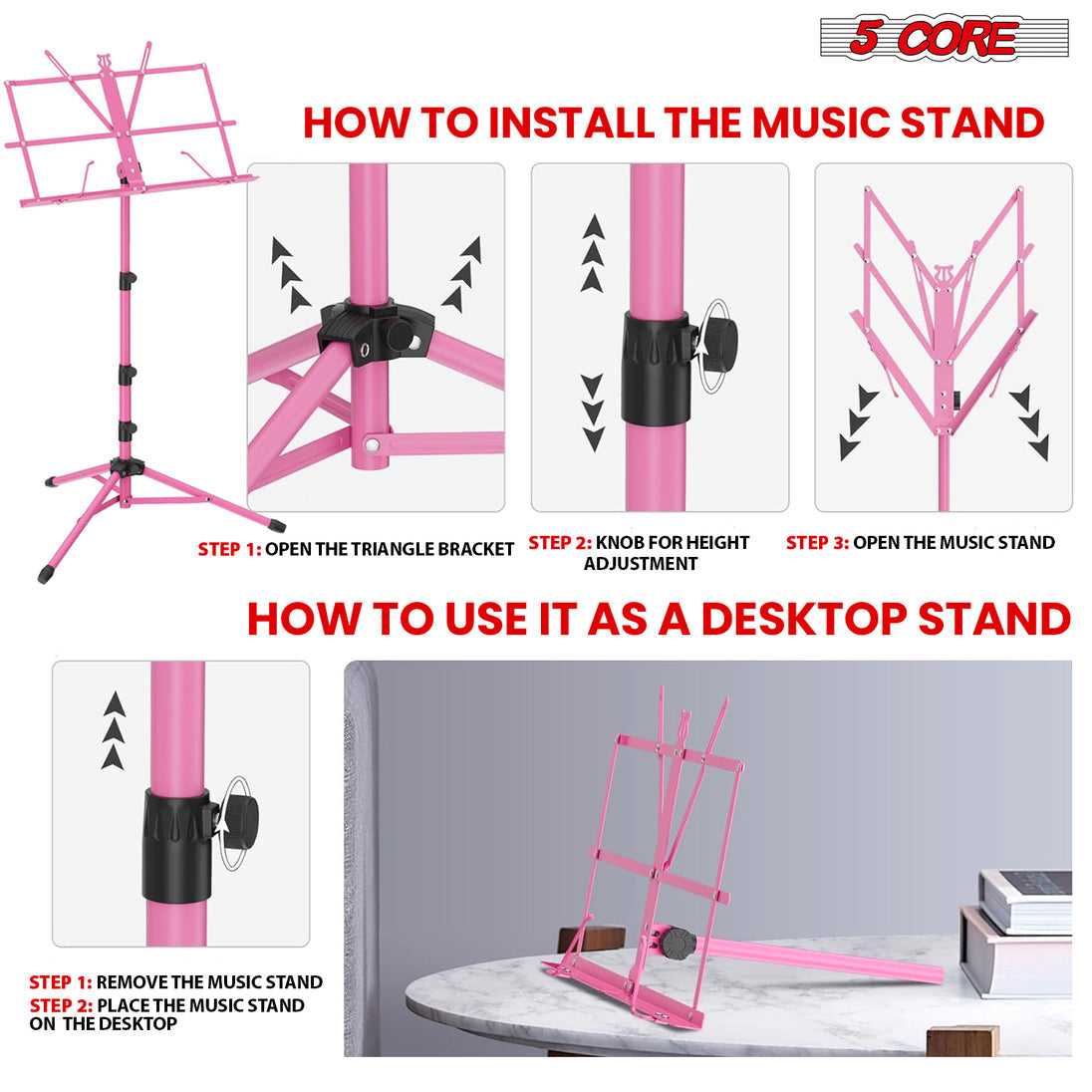 5 CORE

HOW TO INSTALL THE MUSIC STAND

STEP 1: OPEN THE TRIANGLE BRACKET

STEP 2: KNOB FOR HEIGHT ADJUSTMENT

STEP 3: OPEN THE MUSIC STAND

HOW TO USE IT AS A DESKTOP STAND

STEP 1: REMOVE THE MUSIC STAND
STEP 2: PLACE THE MUSIC STAND ON THE DESKTOP