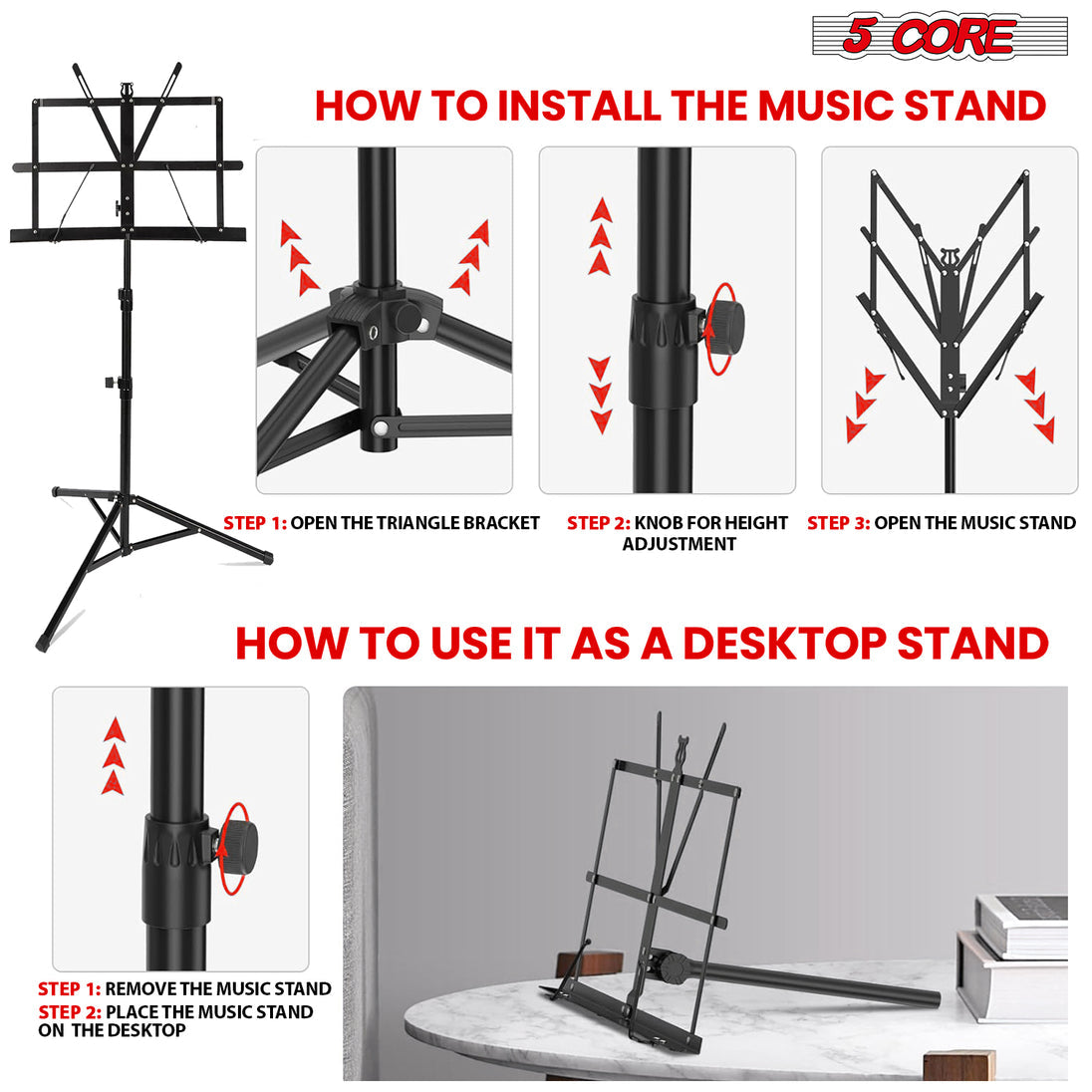 5 CORE

HOW TO INSTALL THE MUSIC STAND

STEP 1: OPEN THE TRIANGLE BRACKET

STEP 2: KNOB FOR HEIGHT ADJUSTMENT

STEP 3: OPEN THE MUSIC STAND

HOW TO USE IT AS A DESKTOP STAND

STEP 1: REMOVE THE MUSIC STAND

STEP 2: PLACE THE MUSIC STAND ON THE DESKTOP