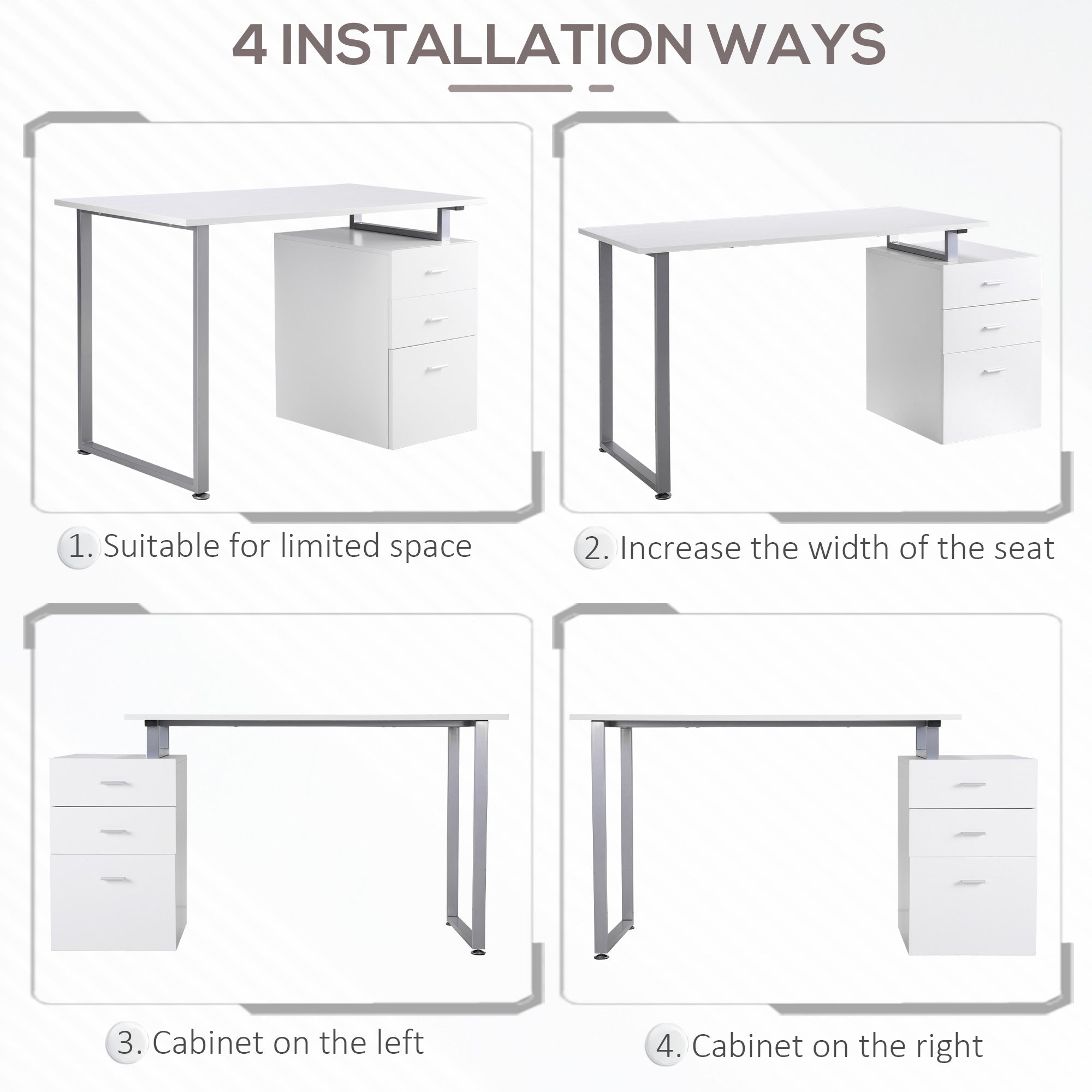 4 INSTALLATION WAYS

1. Suitable for limited space

2. Increase the width of the seat

3. Cabinet on the left

4. Cabinet on the right