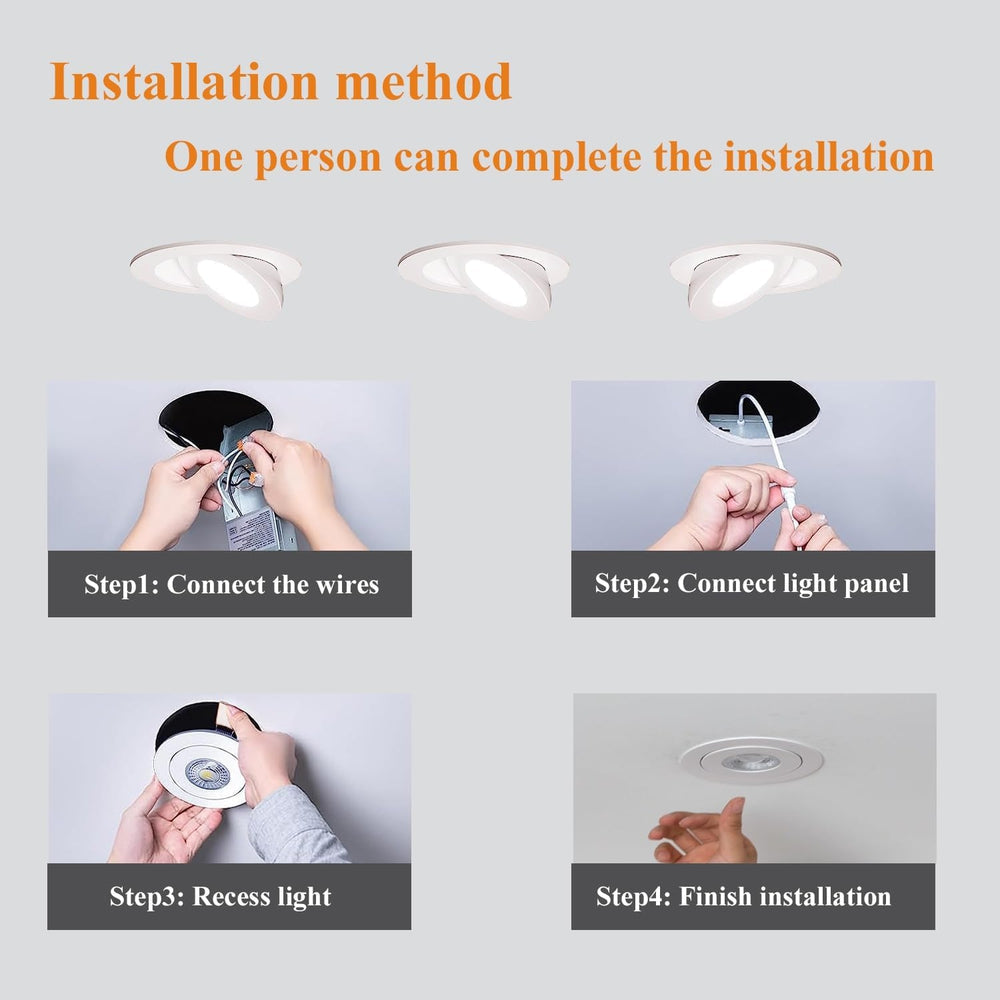 Installation method

One person can complete the installation

Step1: Connect the wires

Step2: Connect light panel

Step3: Recess light

Step4: Finish installation