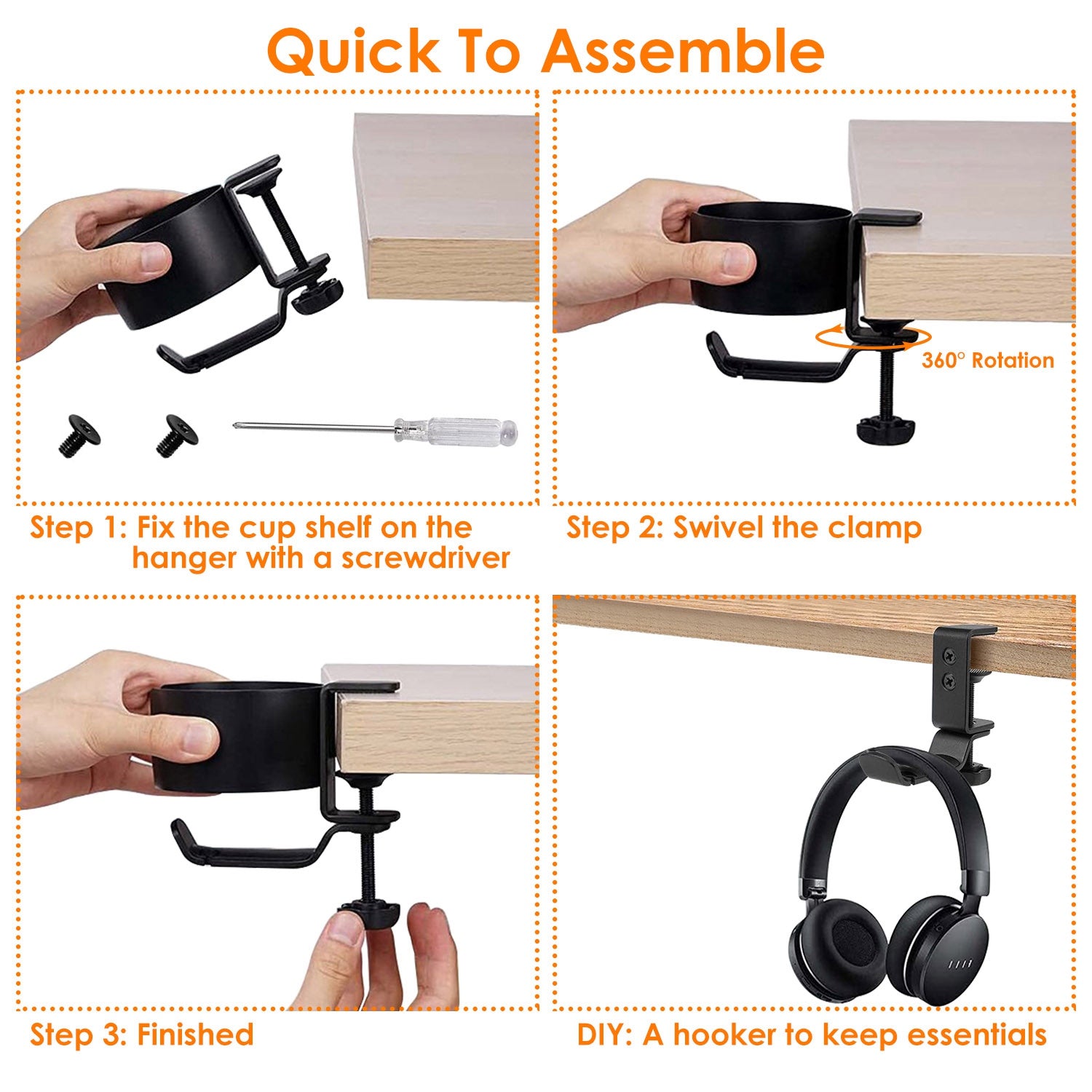 Quick To Assemble

360° Rotation

Step 1: Fix the cup shelf on the hanger with a screwdriver

Step 2: Swivel the clamp

Step 3: Finished

DIY: A hooker to keep essentials