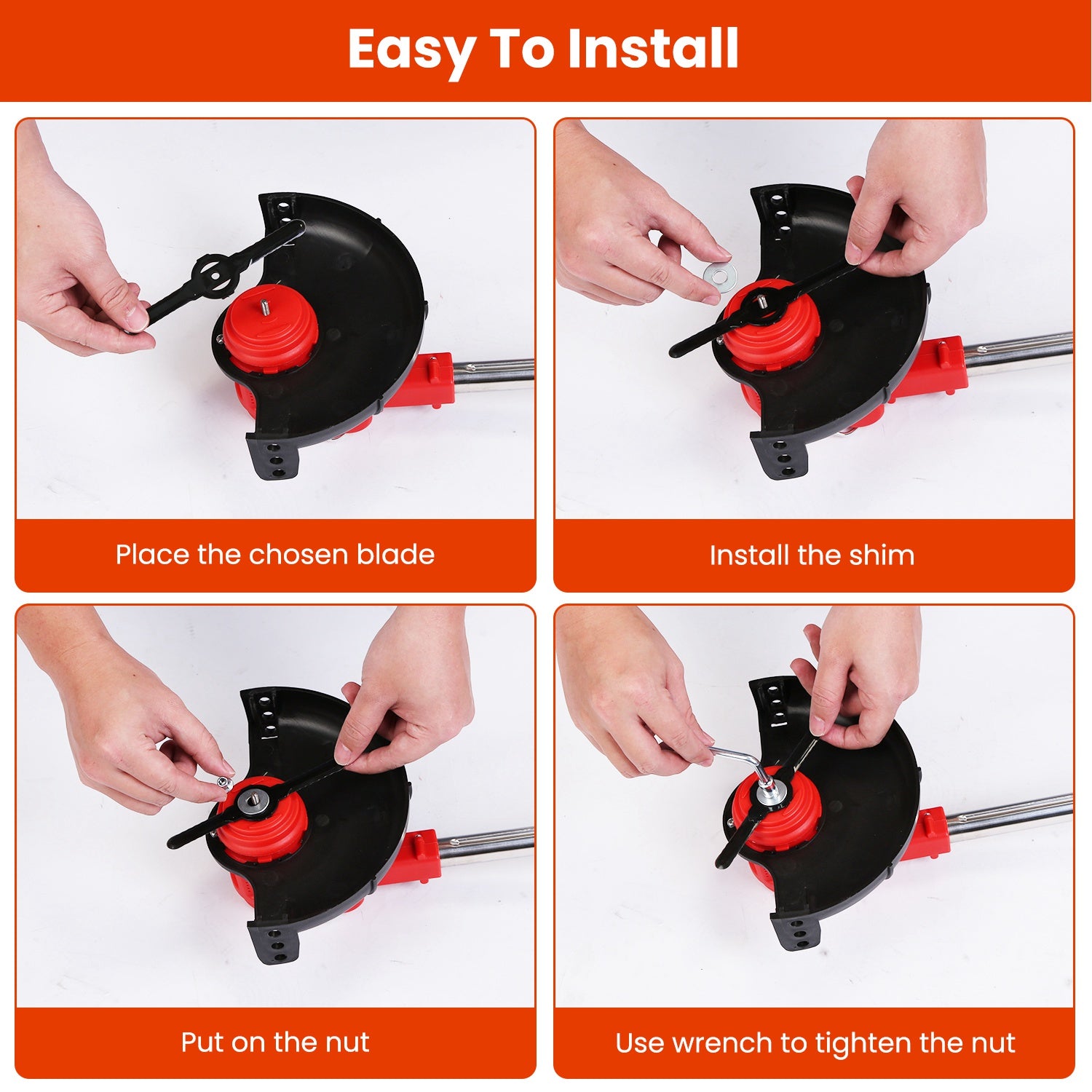 Easy To Install

Place the chosen blade

Install the shim

Put on the nut

Use wrench to tighten the nut