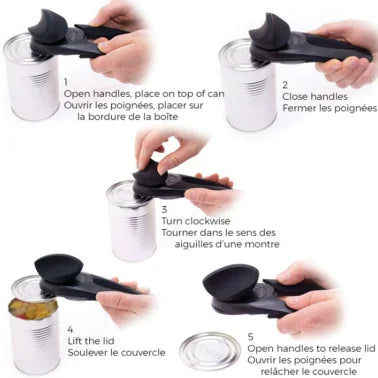 1
Open handles, place on top of can
Ouvrir les poignées, placer sur la bordure de la boîte

2
Close handles
Fermer les poignées

3
Turn clockwise
Tourner dans le sens des aiguilles d'une montre

4
Lift the lid
Soulever le couvercle

5
Open handles to release lid
Ouvrir les poignées pour relâcher le couvercle