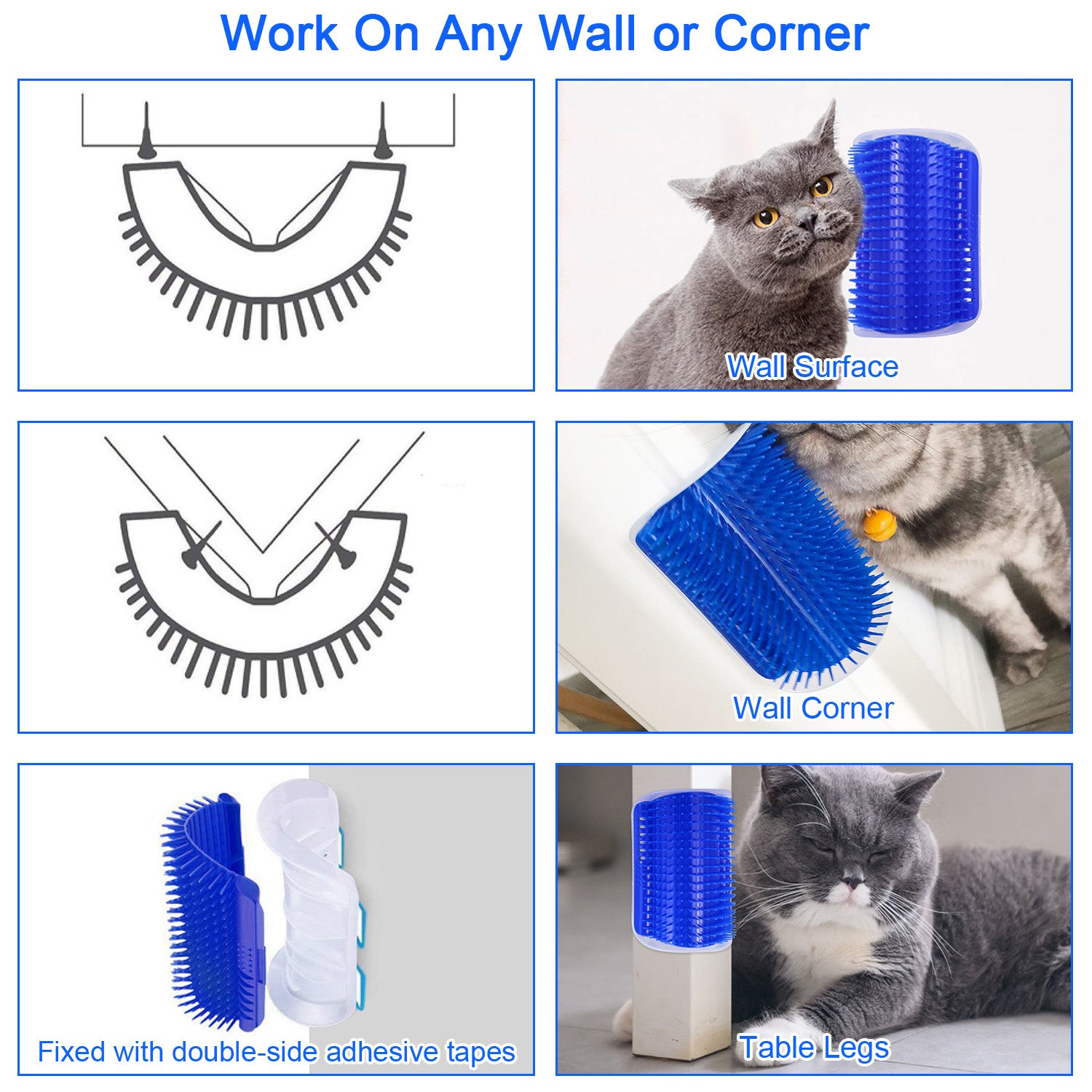 Work On Any Wall or Corner

Wall Surface

Wall Corner

Fixed with double-side adhesive tapes

Table Legs