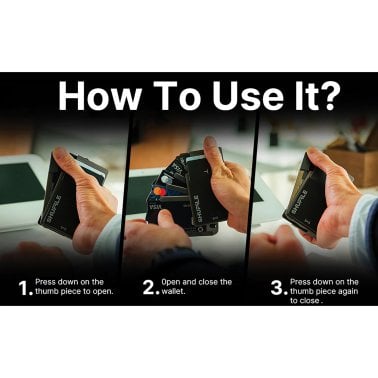 How To Use It?

SHUFFLE

VISA

SHUFFLE

SHUFFLE

1. Press down on the thumb piece to open.

2. Open and close the wallet.

3. Press down on the thumb piece again to close .