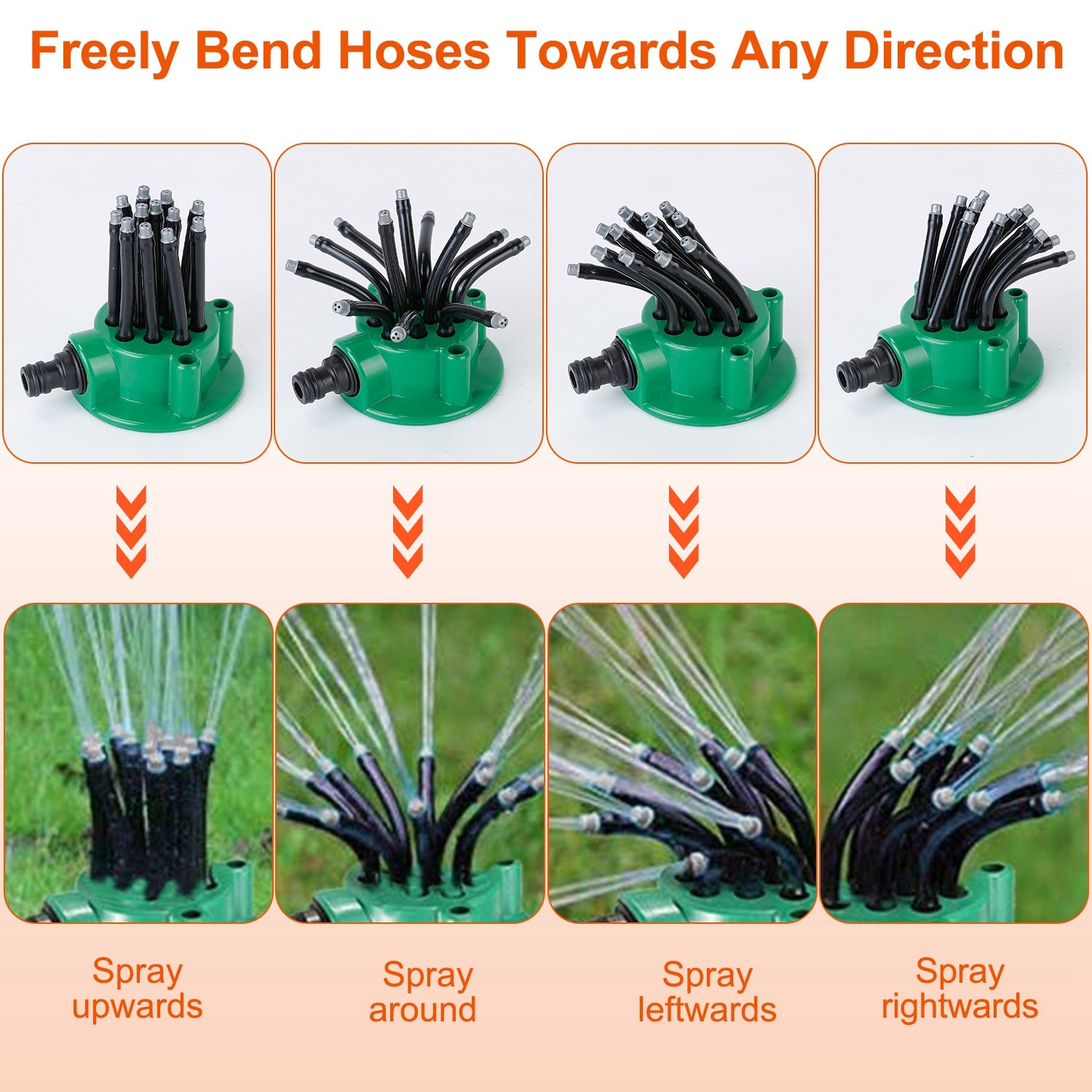 Freely Bend Hoses Towards Any Direction

Spray upwards

Spray around

Spray leftwards

Spray rightwards