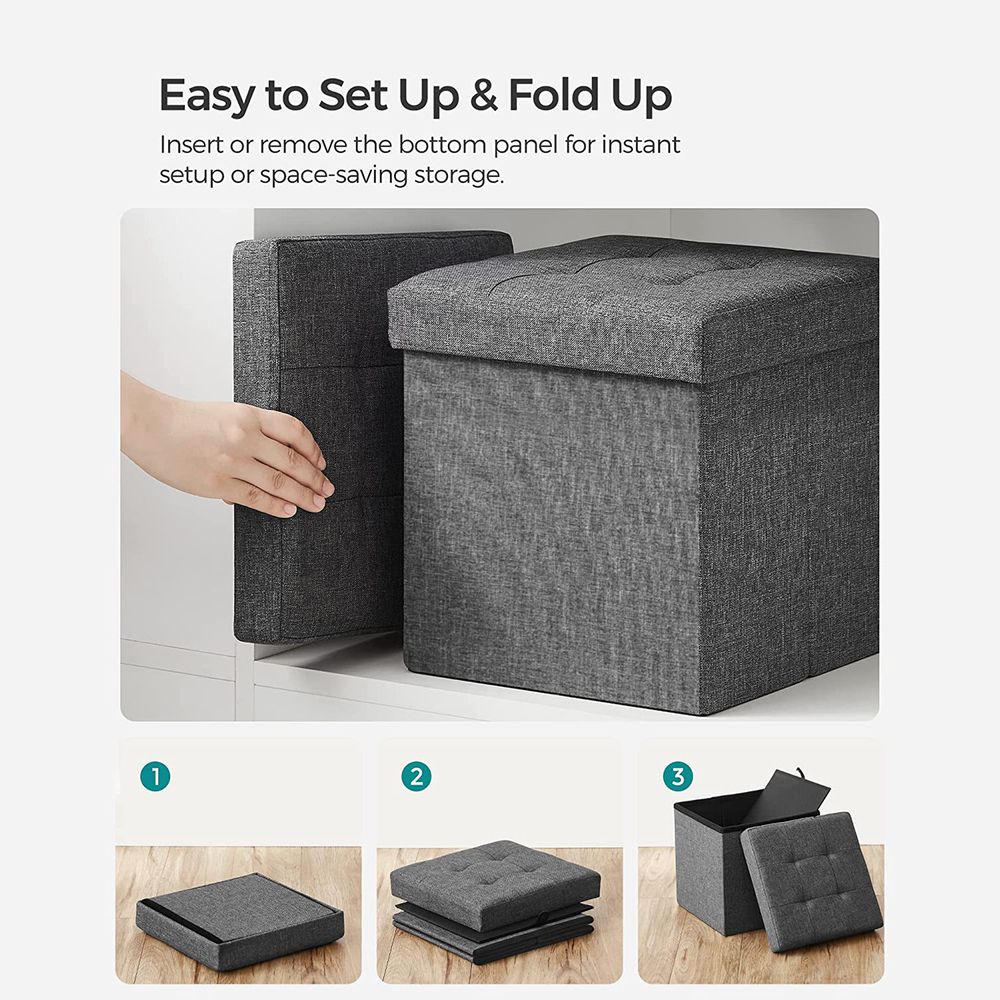 Easy to Set Up & Fold Up

Insert or remove the bottom panel for instant setup or space-saving storage.

1

2

3