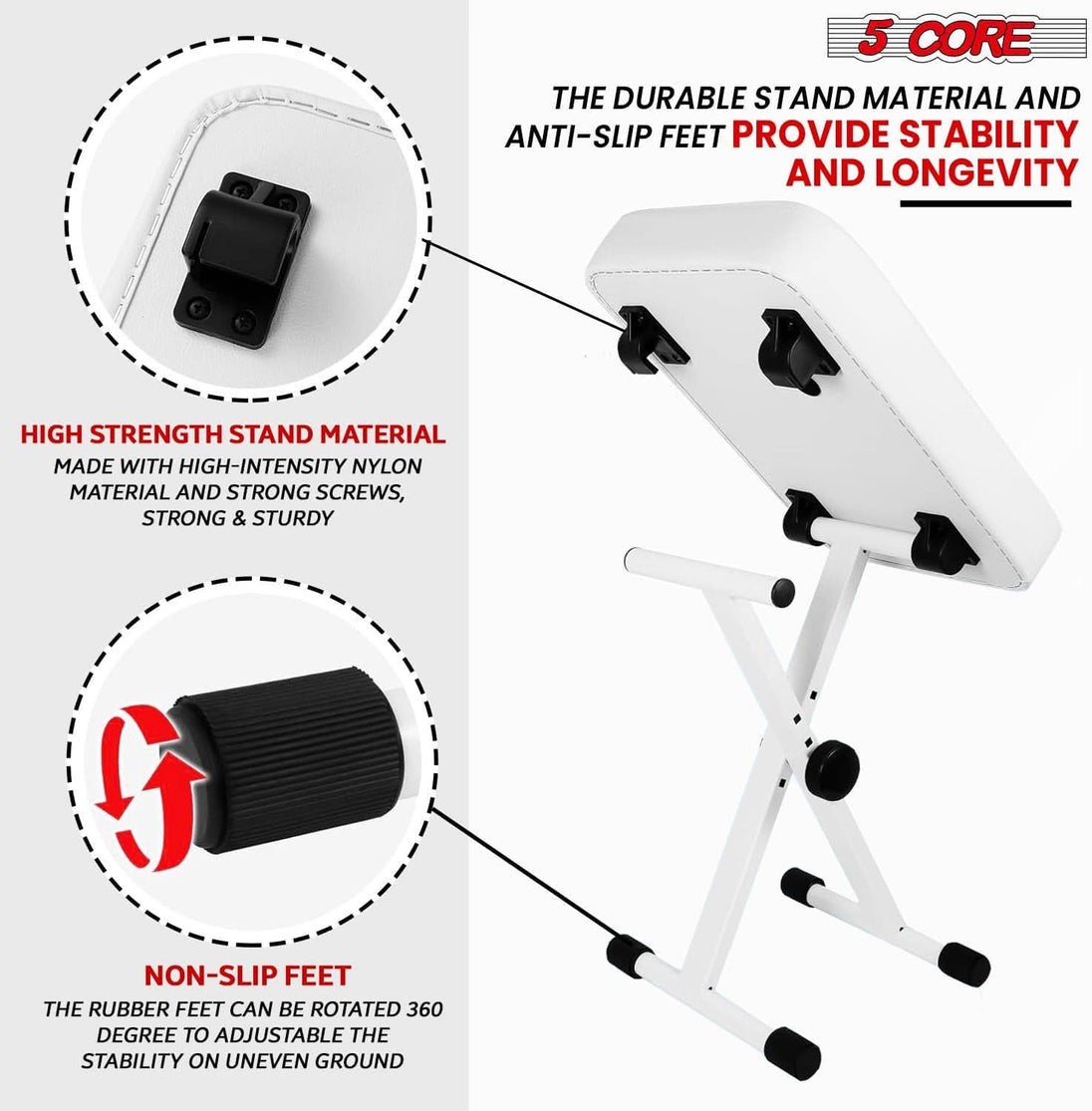 5 CORE

THE DURABLE STAND MATERIAL AND ANTI-SLIP FEET PROVIDE STABILITY AND LONGEVITY

HIGH STRENGTH STAND MATERIAL
MADE WITH HIGH-INTENSITY NYLON MATERIAL AND STRONG SCREWS, STRONG & STURDY

NON-SLIP FEET
THE RUBBER FEET CAN BE ROTATED 360 DEGREE TO ADJUSTABLE THE STABILITY ON UNEVEN GROUND