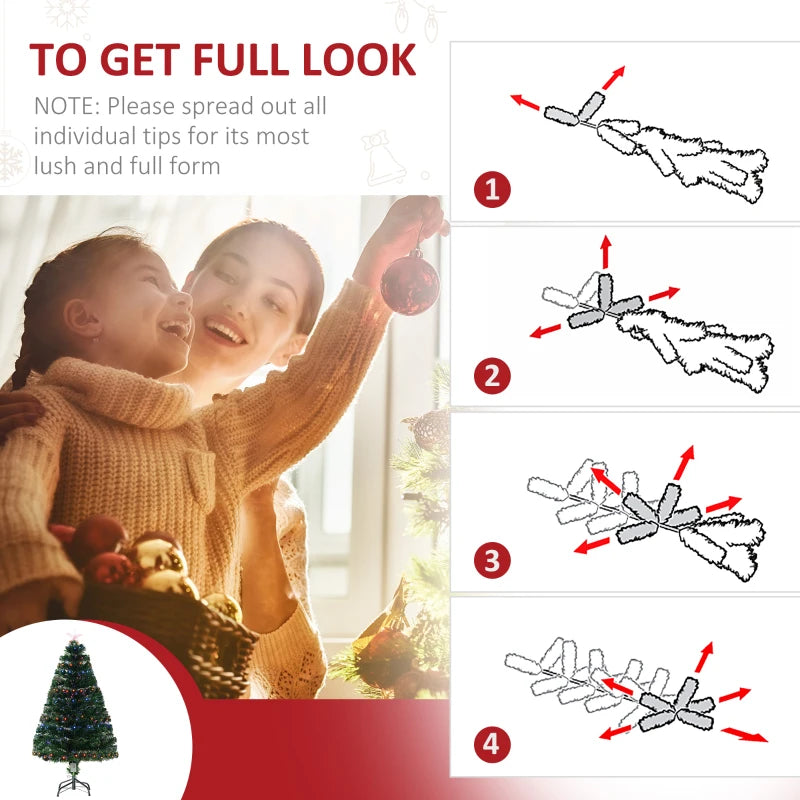 TO GET FULL LOOK

NOTE: Please spread out all individual tips for its most lush and full form

1

2

3

4