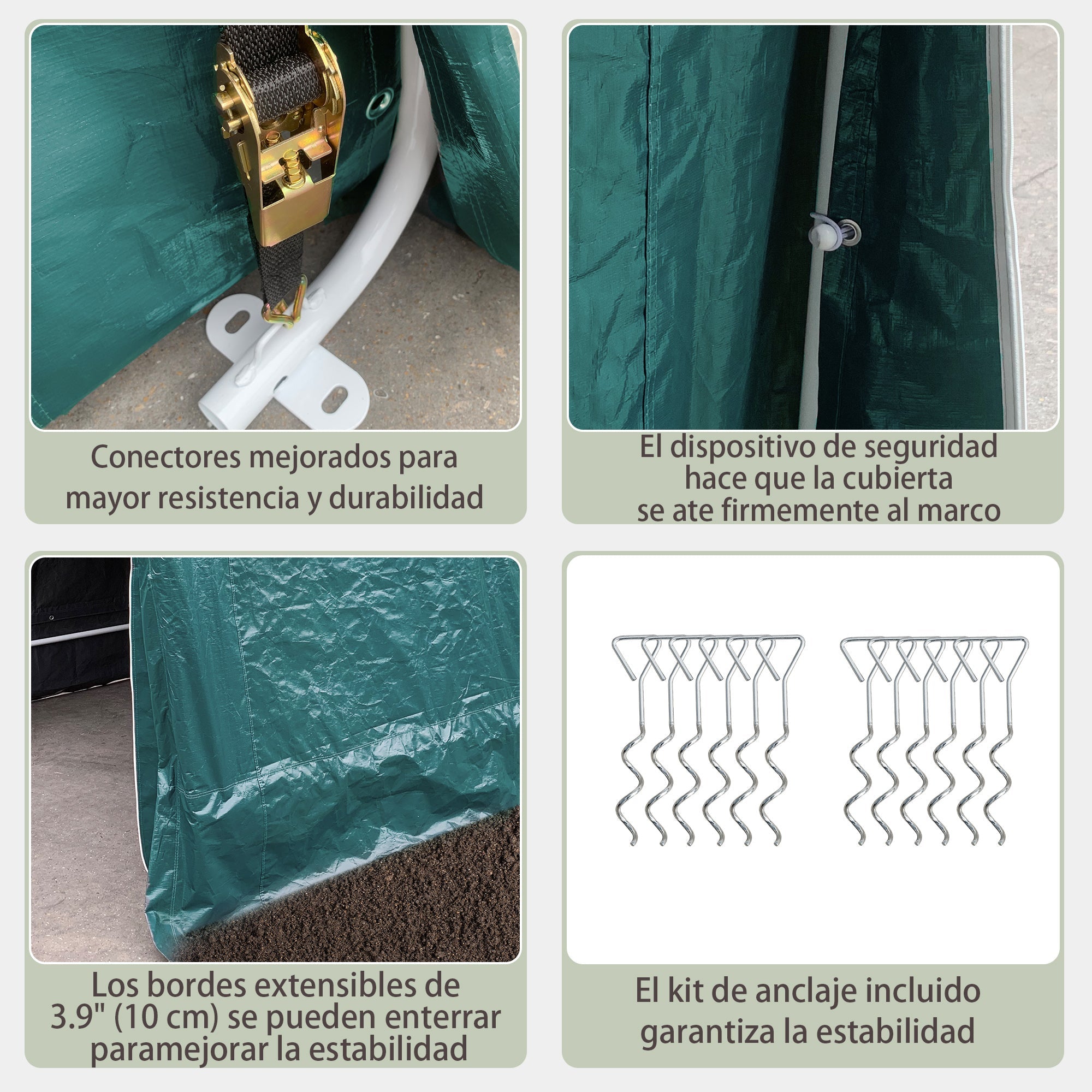 Conectores mejorados para mayor resistencia y durabilidad

El dispositivo de seguridad hace que la cubierta se ate firmemente al marco

Los bordes extensibles de 3.9" (10 cm) se pueden enterrar paramejorar la estabilidad

El kit de anclaje incluido garantiza la estabilidad