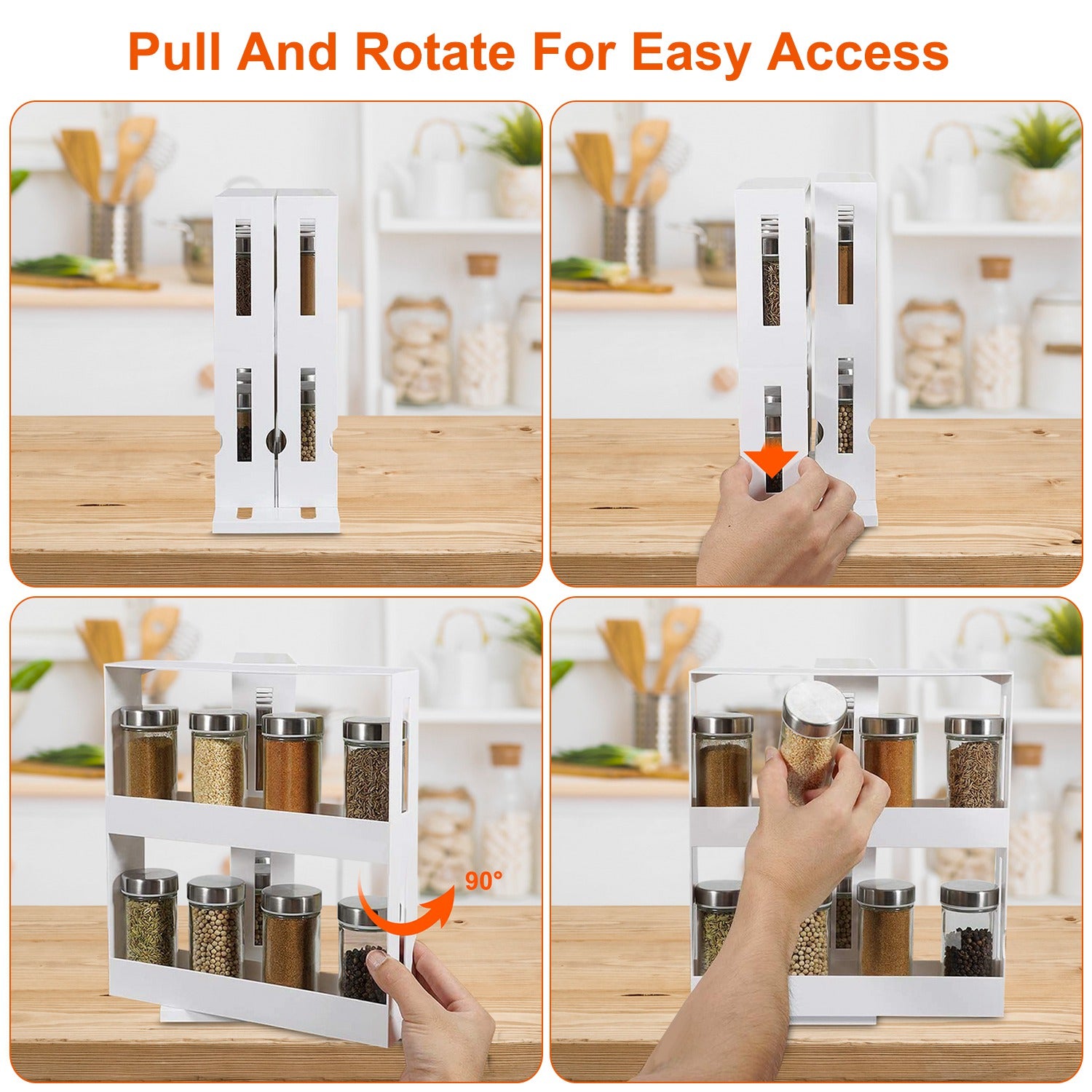 Pull And Rotate For Easy Access

90°