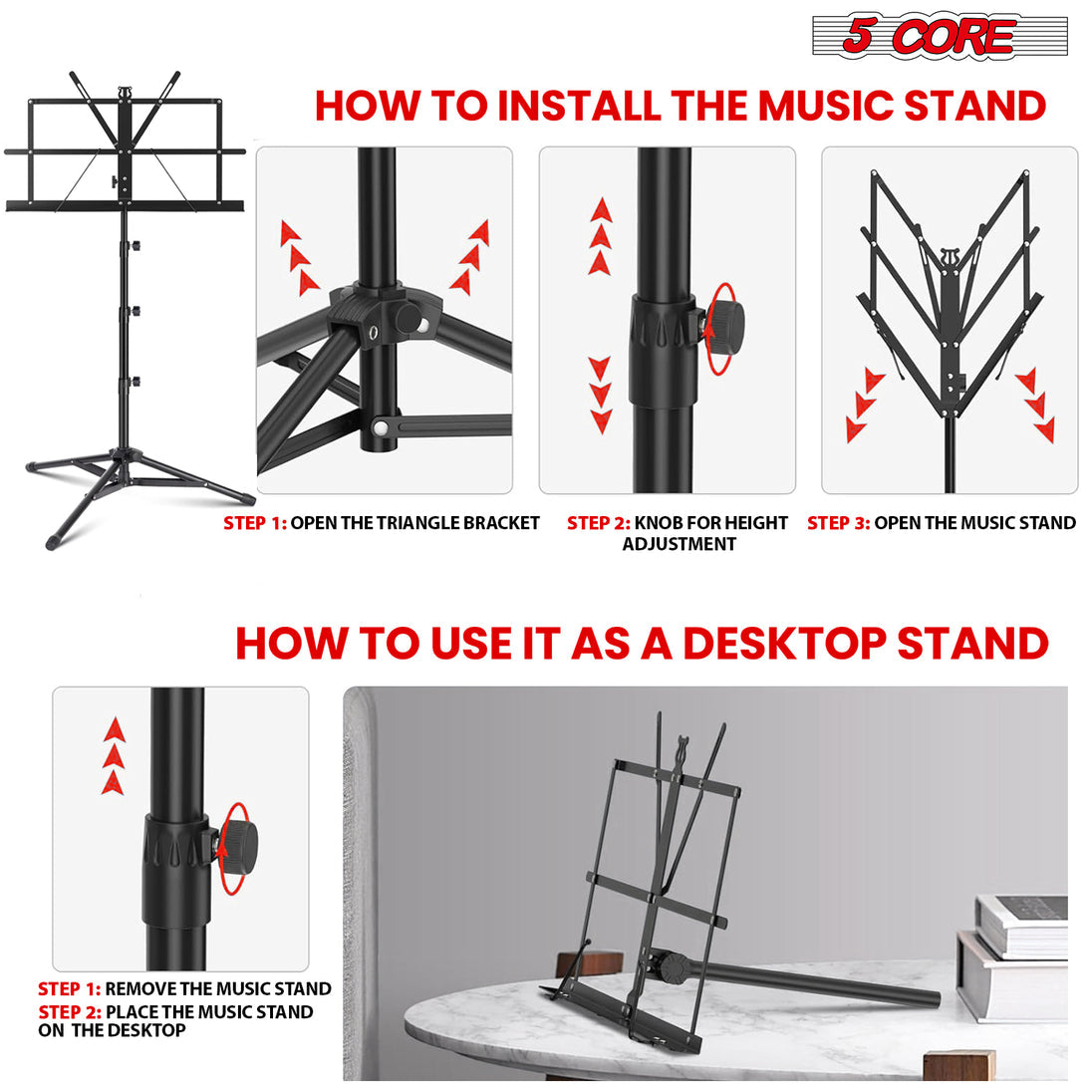 5 CORE

HOW TO INSTALL THE MUSIC STAND

STEP 1: OPEN THE TRIANGLE BRACKET

STEP 2: KNOB FOR HEIGHT ADJUSTMENT

STEP 3: OPEN THE MUSIC STAND

HOW TO USE IT AS A DESKTOP STAND

STEP 1: REMOVE THE MUSIC STAND

STEP 2: PLACE THE MUSIC STAND ON THE DESKTOP