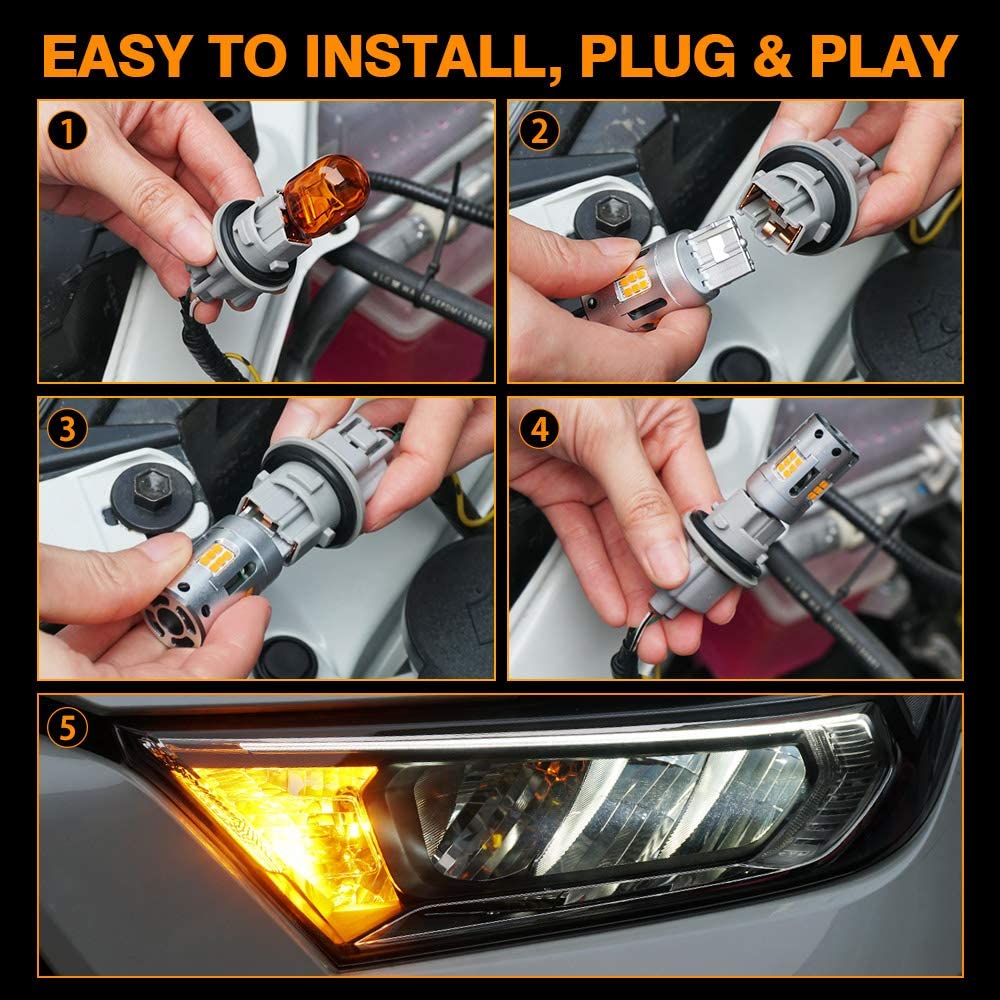 EASY TO INSTALL, PLUG & PLAY

1

2

3

4

5