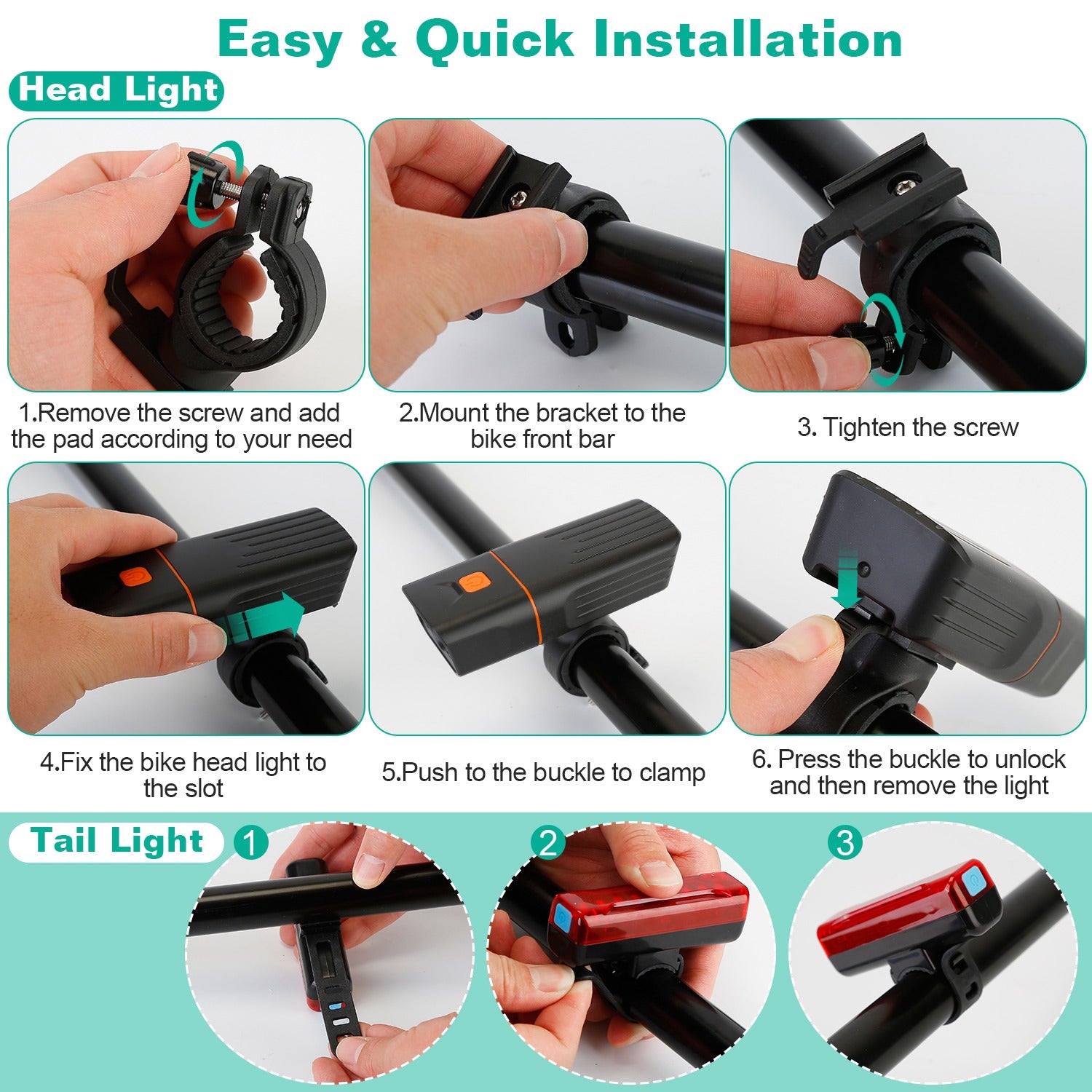 Easy & Quick Installation

Head Light

1.Remove the screw and add the pad according to your need

2.Mount the bracket to the bike front bar

3. Tighten the screw

4.Fix the bike head light to the slot

5.Push to the buckle to clamp

6. Press the buckle to unlock and then remove the light

Tail Light

1

2

3