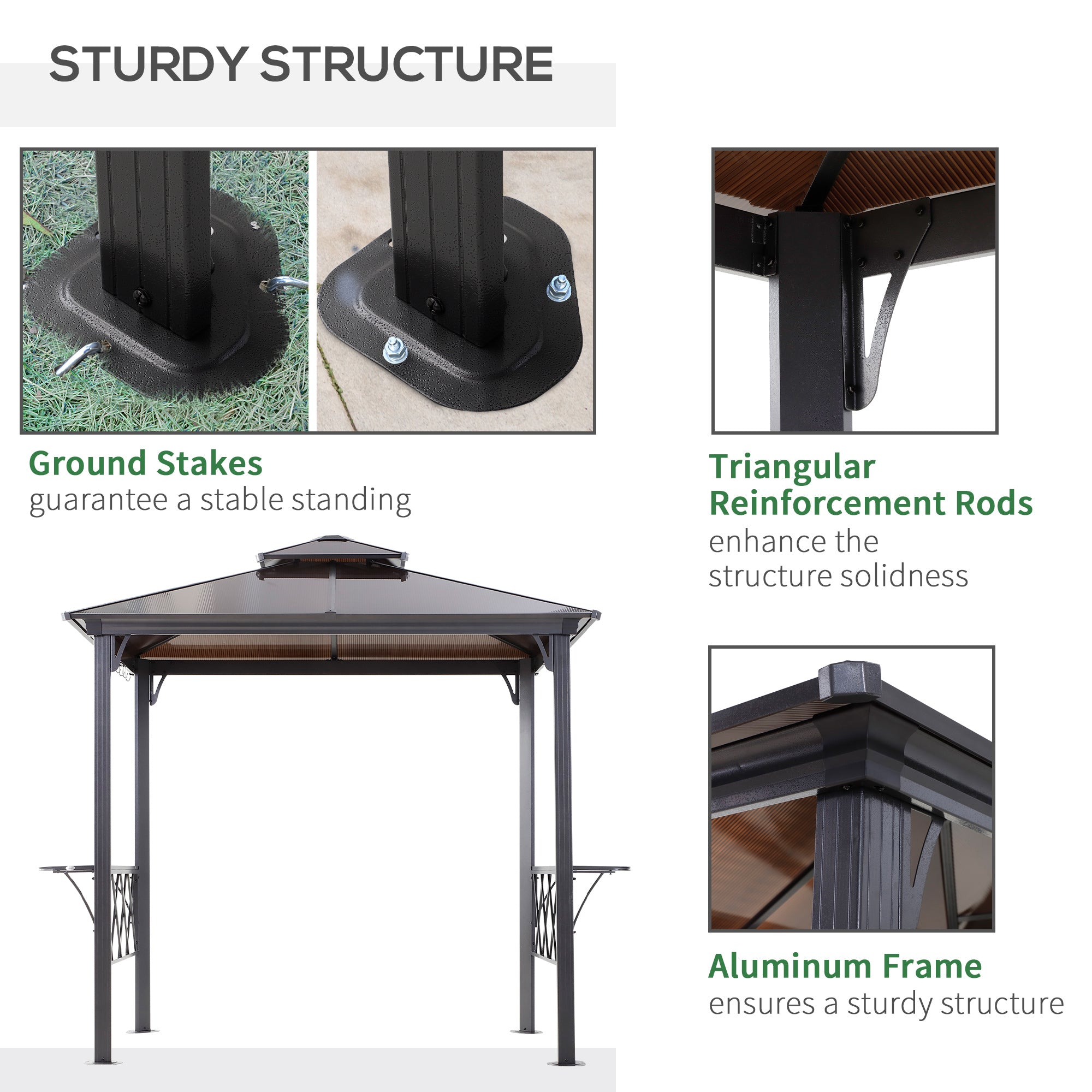 STURDY STRUCTURE

Ground Stakes
guarantee a stable standing

Triangular Reinforcement Rods
enhance the structure solidness

Aluminum Frame
ensures a sturdy structure