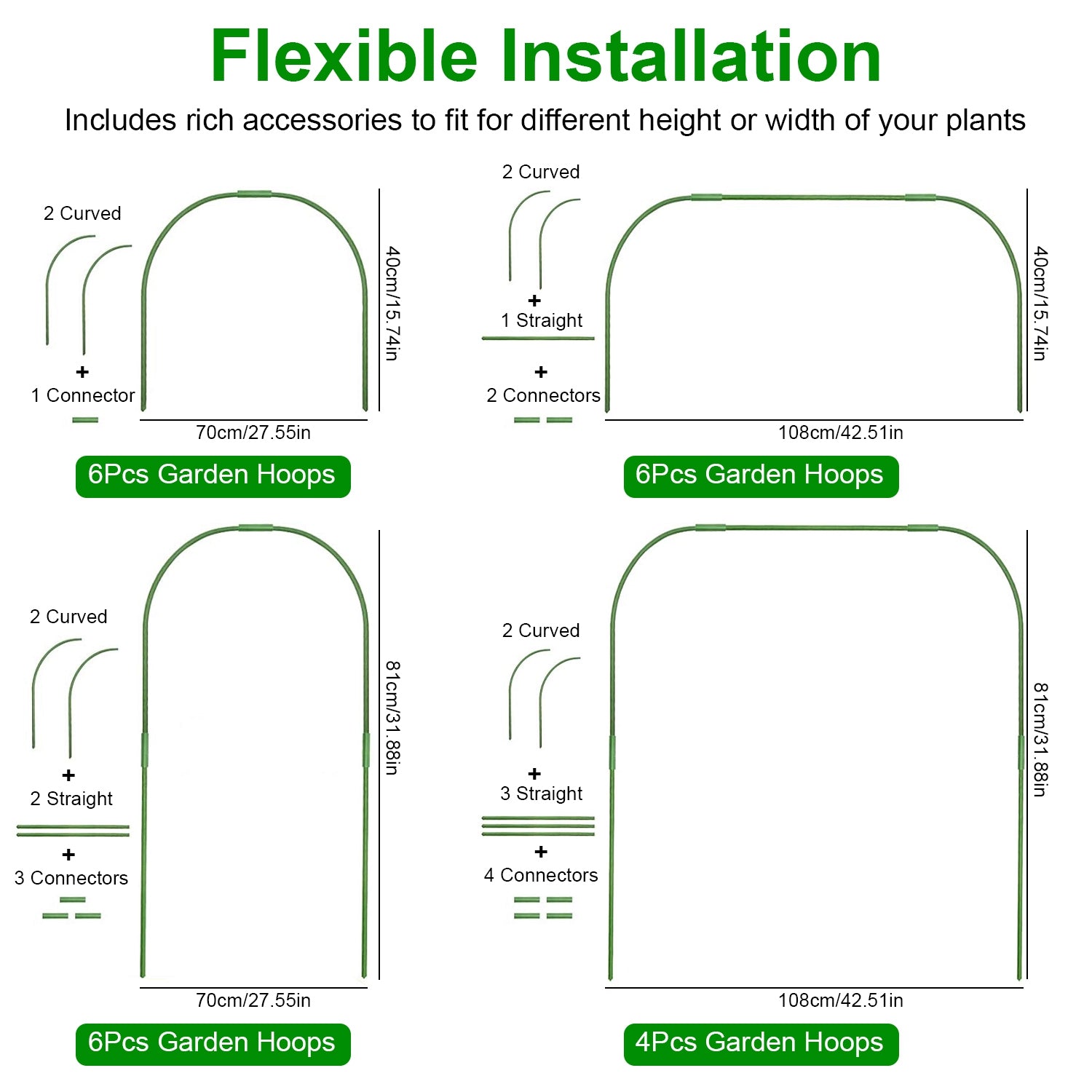 Flexible Installation

Includes rich accessories to fit for different height or width of your plants

2 Curved
+
1 Connector

40cm/15.74in

70cm/27.55in

6Pcs Garden Hoops

2 Curved
+
1 Straight
+
2 Connectors

40cm/15.74in

108cm/42.51in

6Pcs Garden Hoops

2 Curved
+
2 Straight
+
3 Connectors

81cm/31.88in

70cm/27.55in

6Pcs Garden Hoops

2 Curved
+
3 Straight
+
4 Connectors

81cm/31.88in

108cm/42.51in

4Pcs Garden Hoops