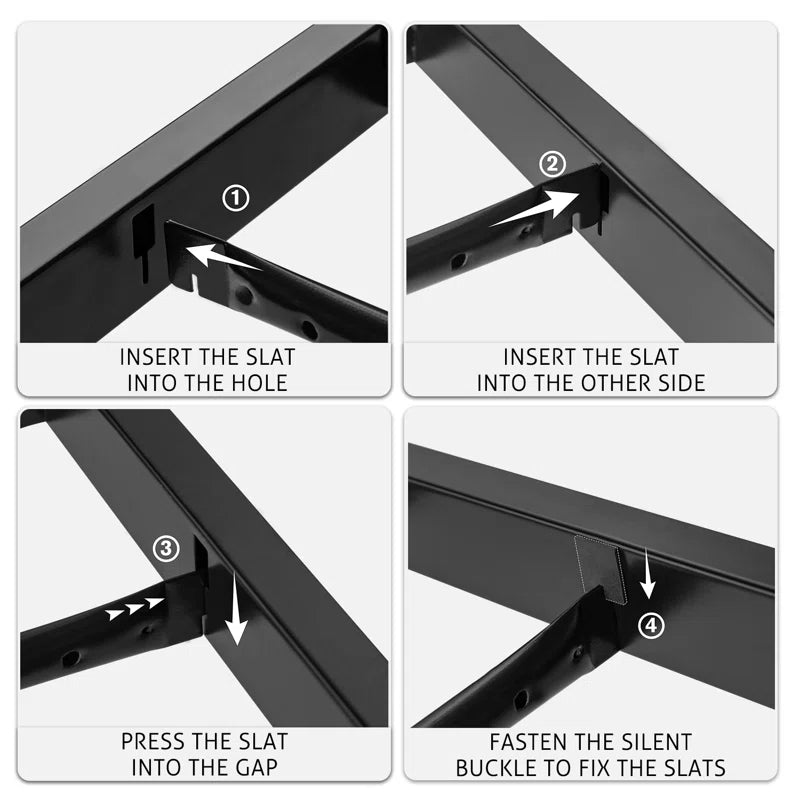 ①

INSERT THE SLAT INTO THE HOLE

②

INSERT THE SLAT INTO THE OTHER SIDE

③

PRESS THE SLAT INTO THE GAP

④

FASTEN THE SILENT BUCKLE TO FIX THE SLATS