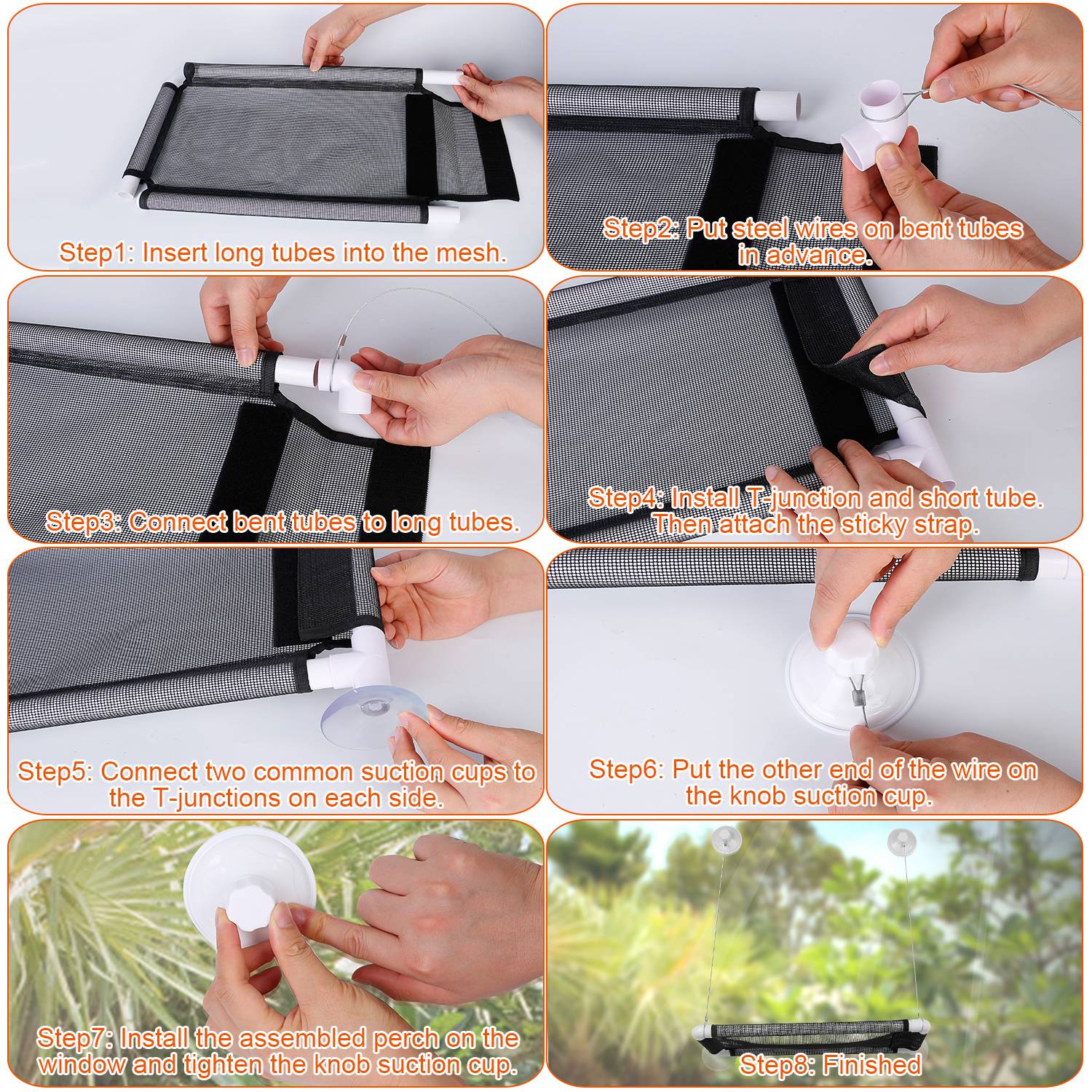 Step1: Insert long tubes into the mesh.

Step2: Put steel wires on bent tubes in advance.

Step3: Connect bent tubes to long tubes.

Step4: Install T-junction and short tube. Then attach the sticky strap.

Step5: Connect two common suction cups to the T-junctions on each side.

Step6: Put the other end of the wire on the knob suction cup.

Step7: Install the assembled perch on the window and tighten the knob suction cup.

Step8: Finished