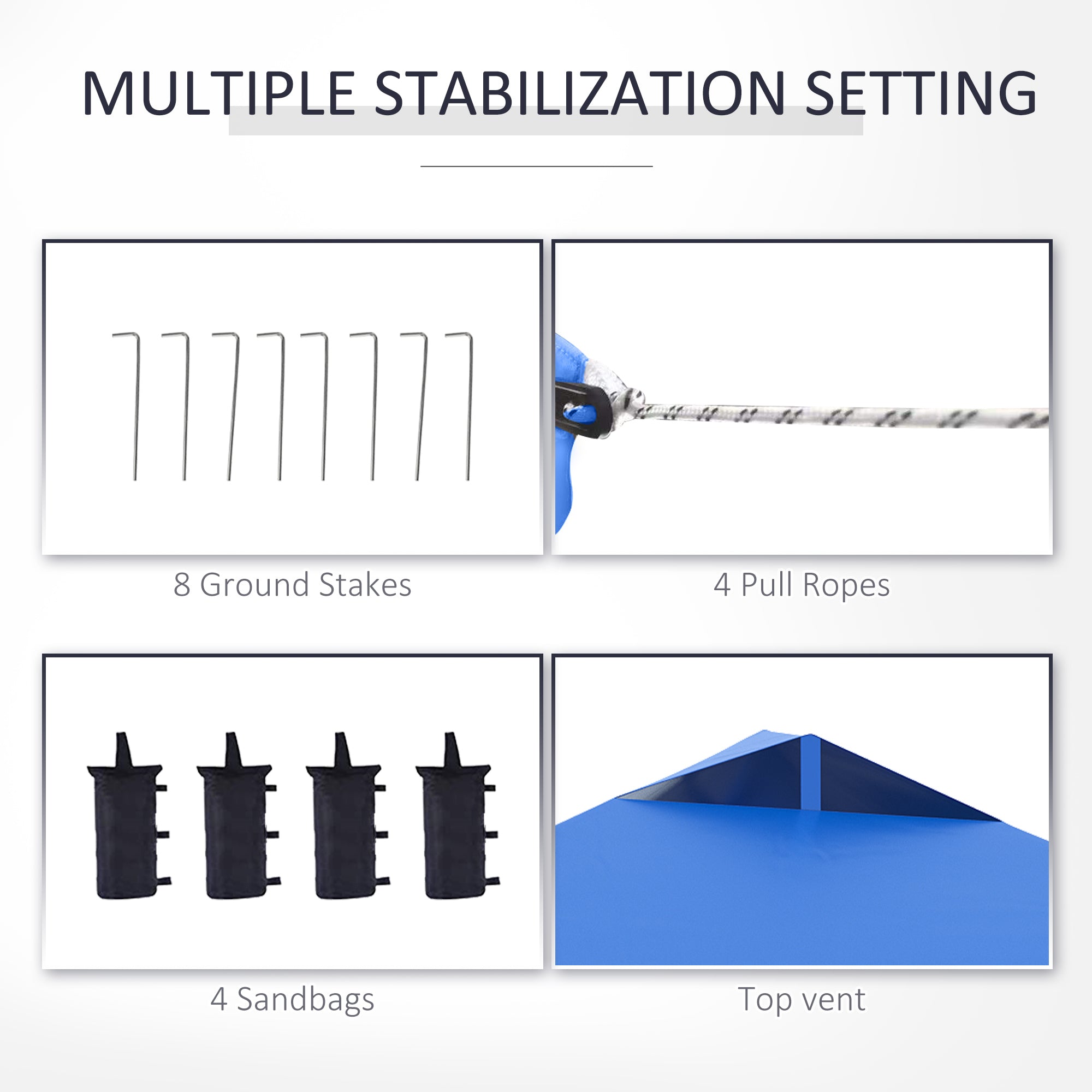 MULTIPLE STABILIZATION SETTING

8 Ground Stakes

4 Pull Ropes

4 Sandbags

Top vent