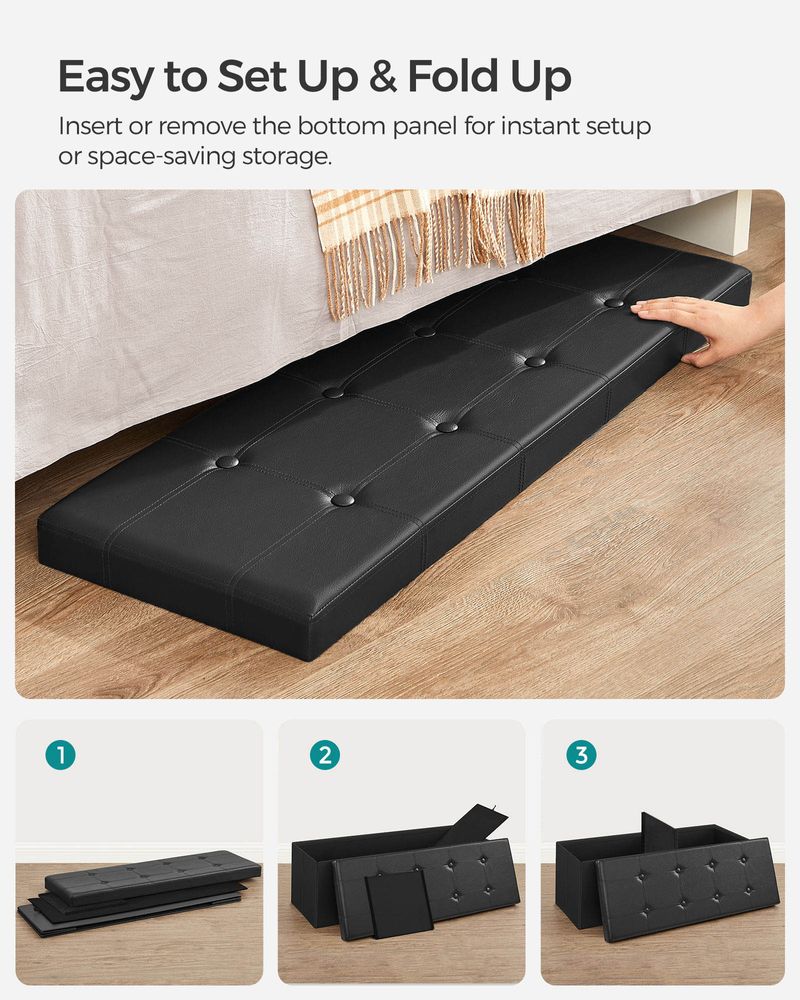 Easy to Set Up & Fold Up

Insert or remove the bottom panel for instant setup or space-saving storage.

1

2

3