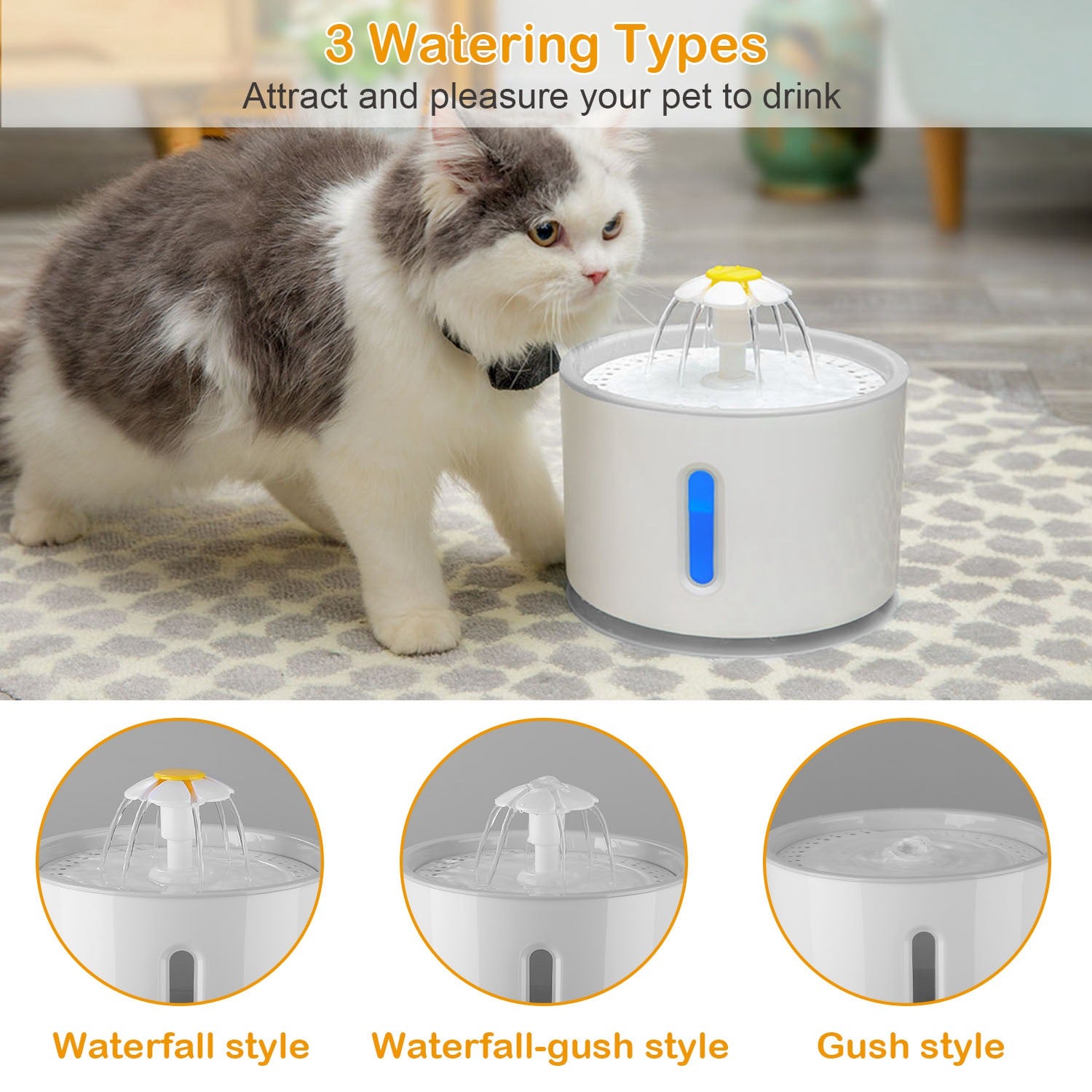 3 Watering Types
Attract and pleasure your pet to drink

Waterfall style

Waterfall-gush style

Gush style