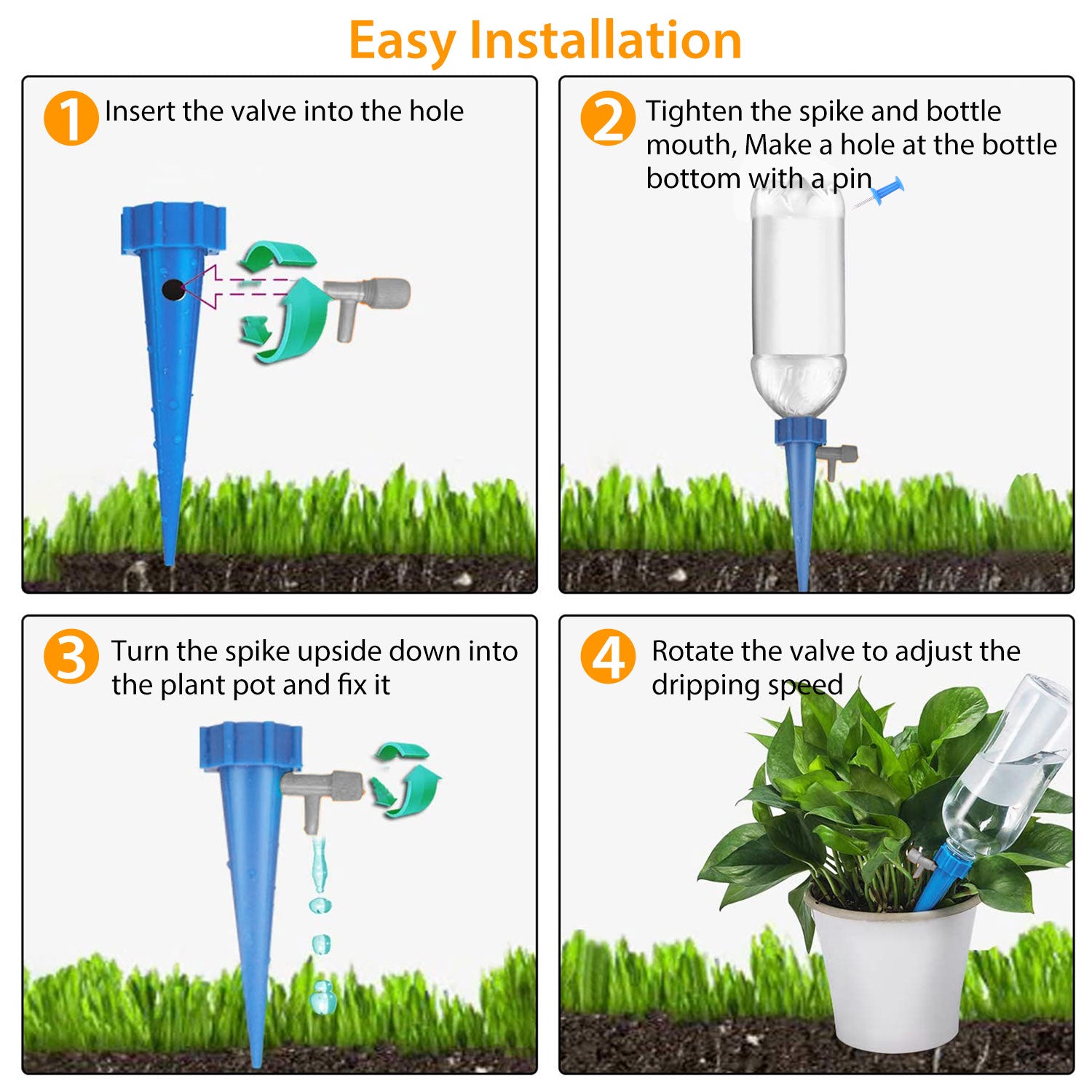 Easy Installation

1 Insert the valve into the hole

2 Tighten the spike and bottle mouth, Make a hole at the bottle bottom with a pin

3 Turn the spike upside down into the plant pot and fix it

4 Rotate the valve to adjust the dripping speed