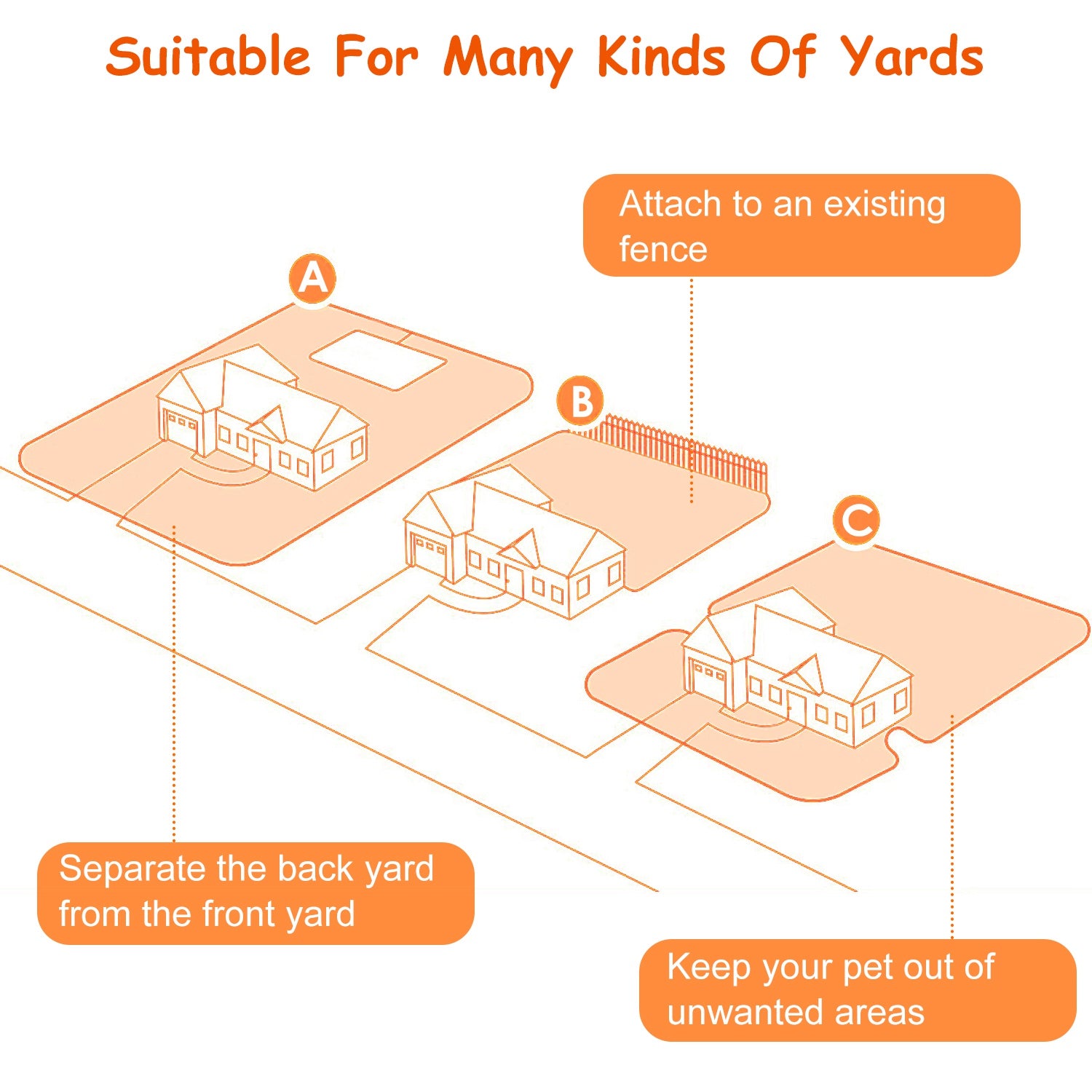 Suitable For Many Kinds Of Yards

Attach to an existing fence

A

B

C

Separate the back yard from the front yard

Keep your pet out of unwanted areas