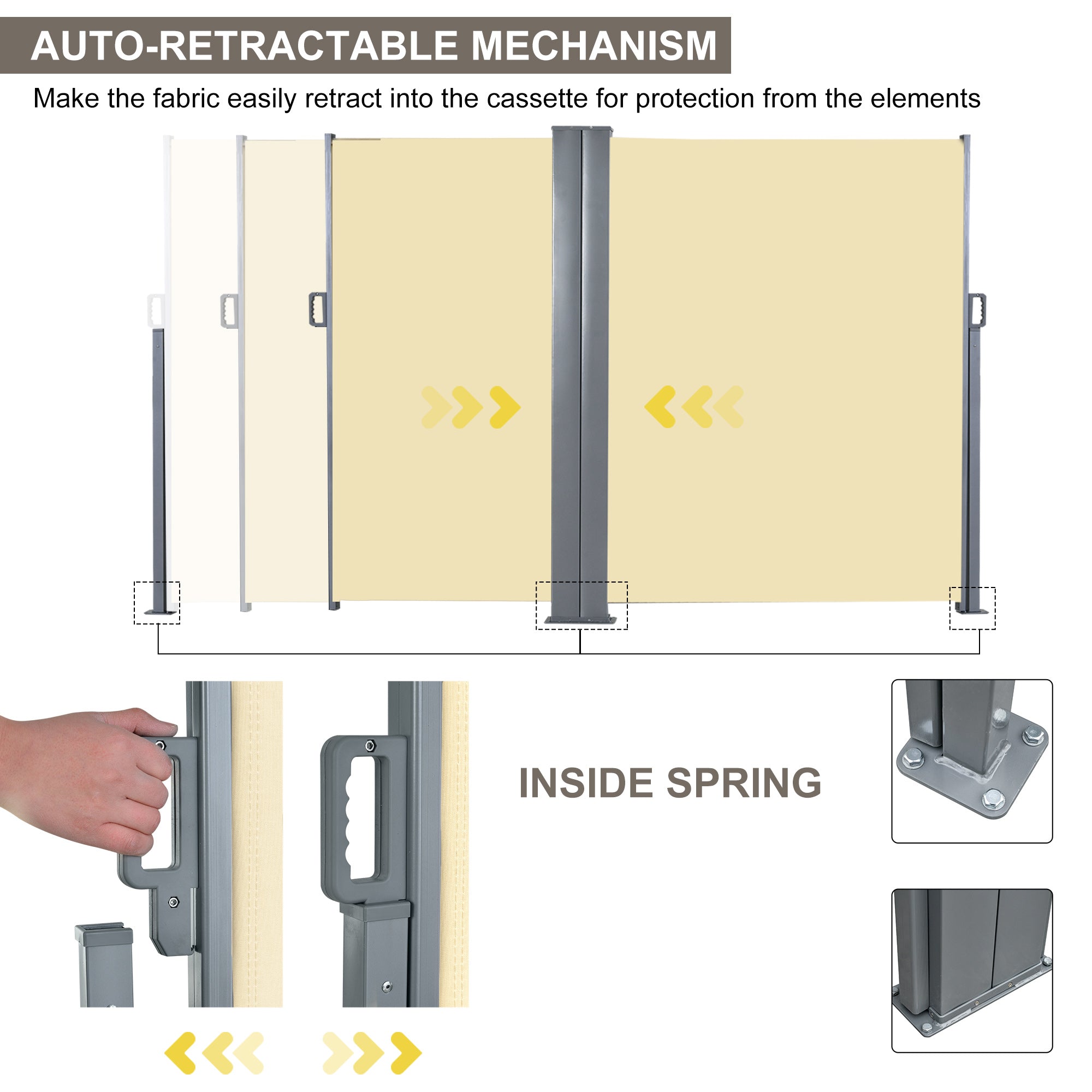 AUTO-RETRACTABLE MECHANISM

Make the fabric easily retract into the cassette for protection from the elements

INSIDE SPRING