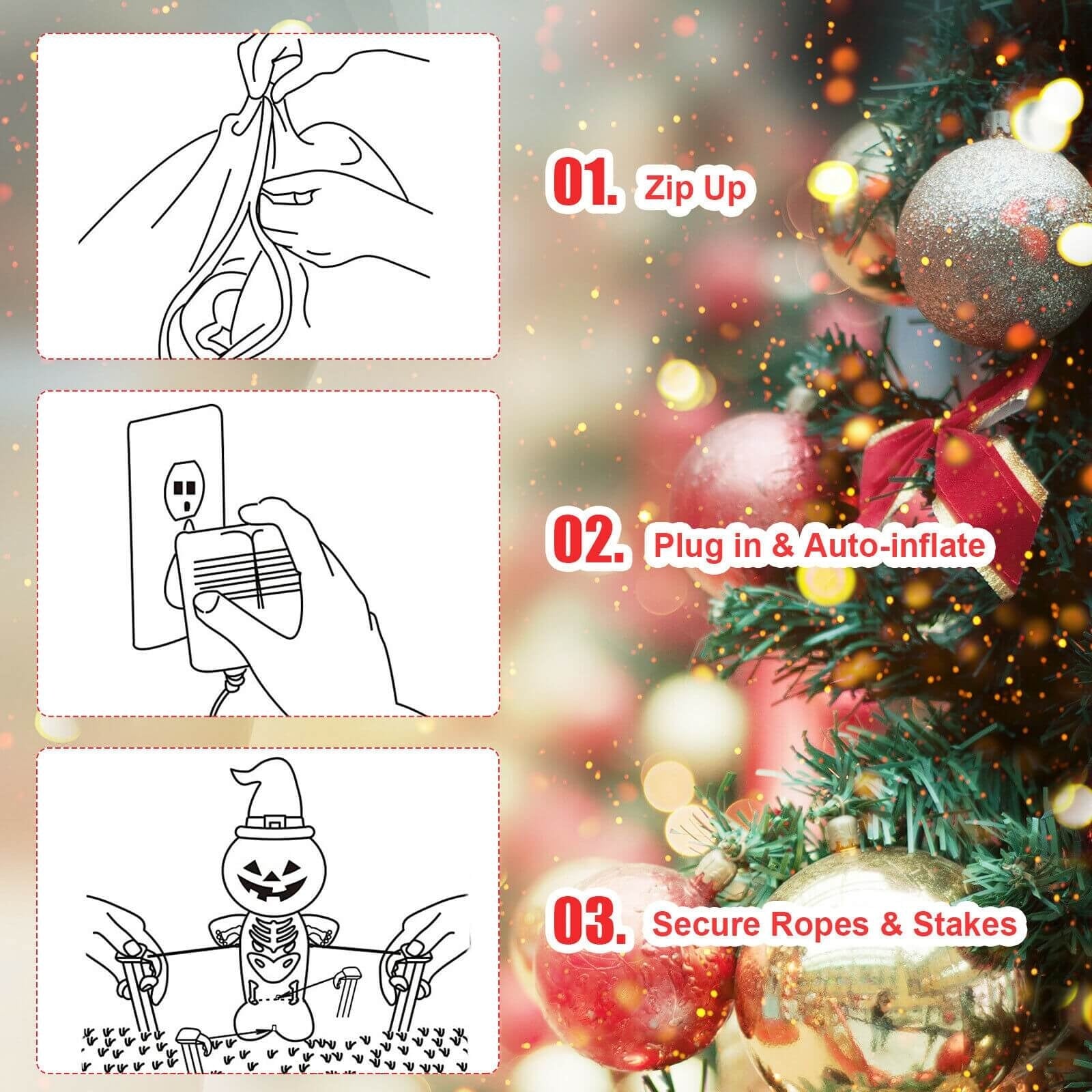 01. Zip Up

02. Plug in & Auto-inflate

03. Secure Ropes & Stakes