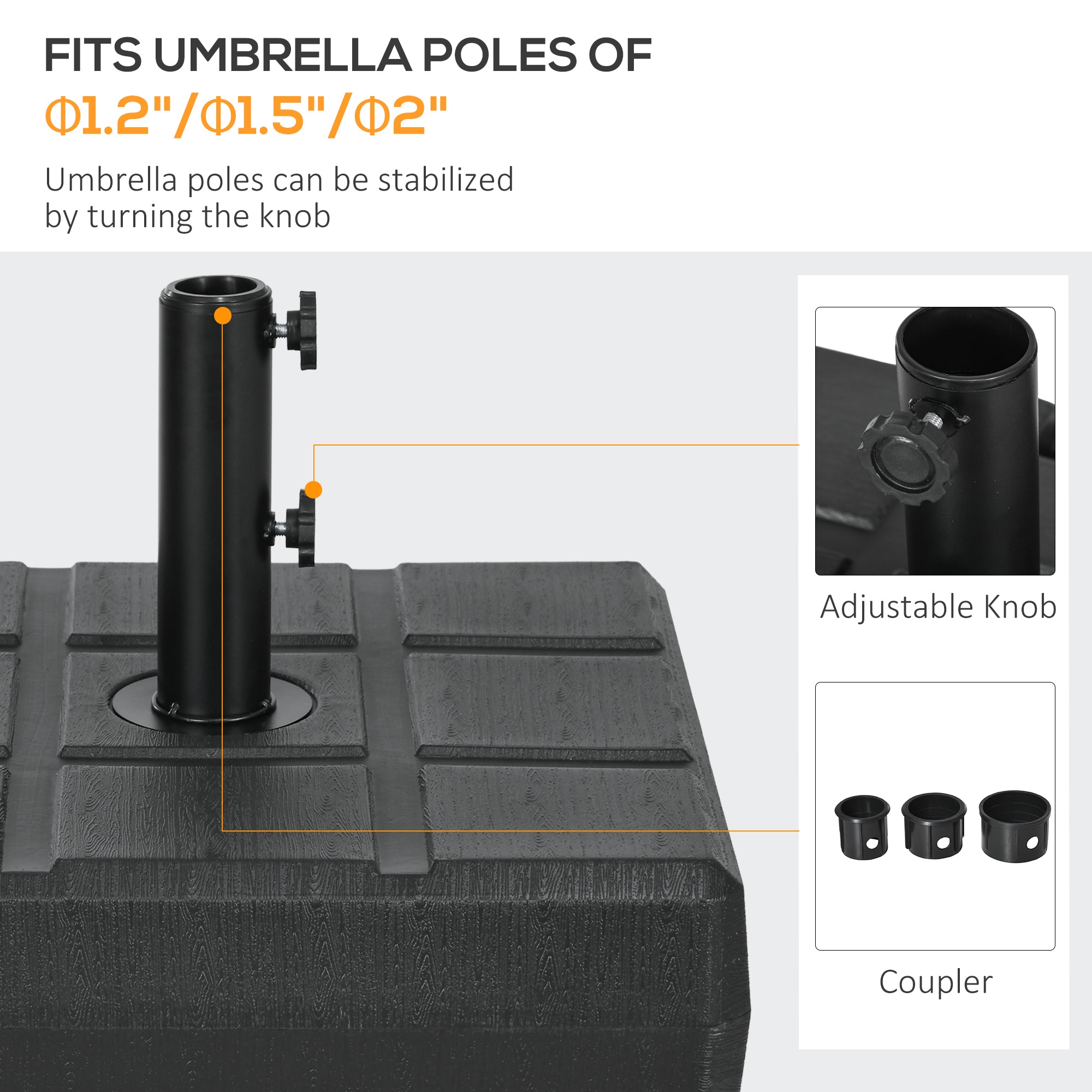 FITS UMBRELLA POLES OF
Φ1.2"/Φ1.5"/Φ2"

Umbrella poles can be stabilized by turning the knob

Adjustable Knob

Coupler