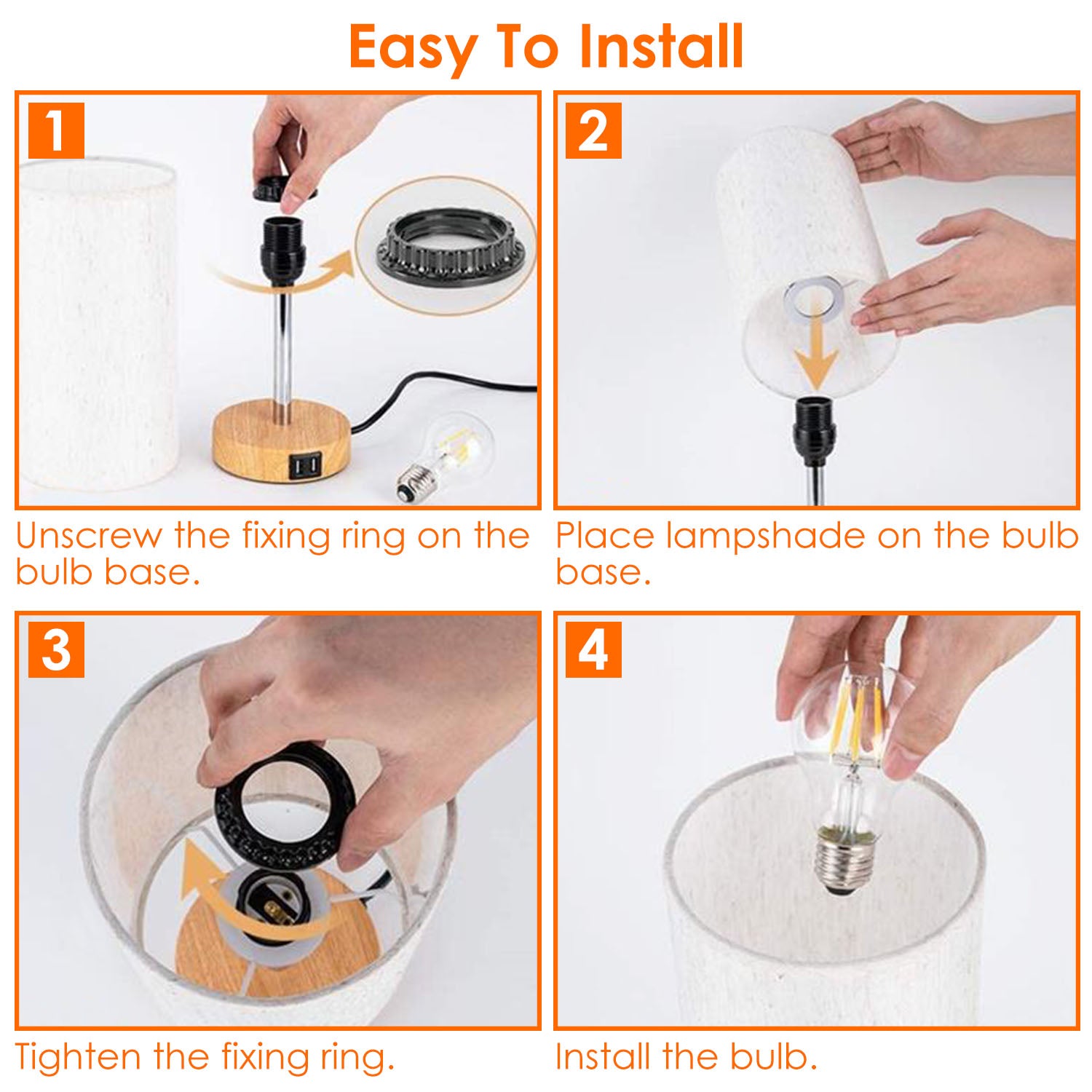 Easy To Install

1

Unscrew the fixing ring on the bulb base.

2

Place lampshade on the bulb base.

3

Tighten the fixing ring.

4

Install the bulb.