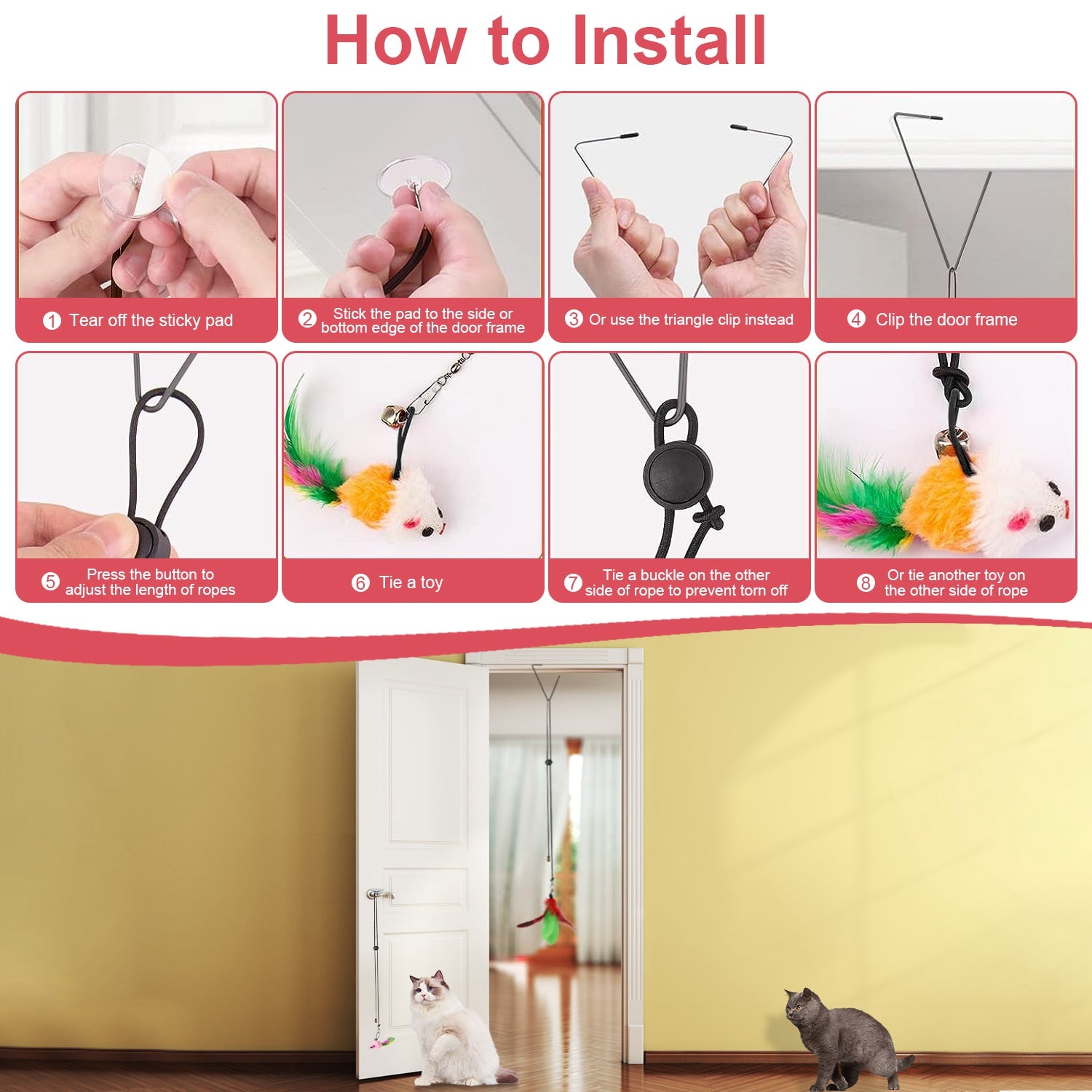 How to Install

1 Tear off the sticky pad

2 Stick the pad to the side or bottom edge of the door frame

3 Or use the triangle clip instead

4 Clip the door frame

5 Press the button to adjust the length of ropes

6 Tie a toy

7 Tie a buckle on the other side of rope to prevent torn off

8 Or tie another toy on the other side of rope