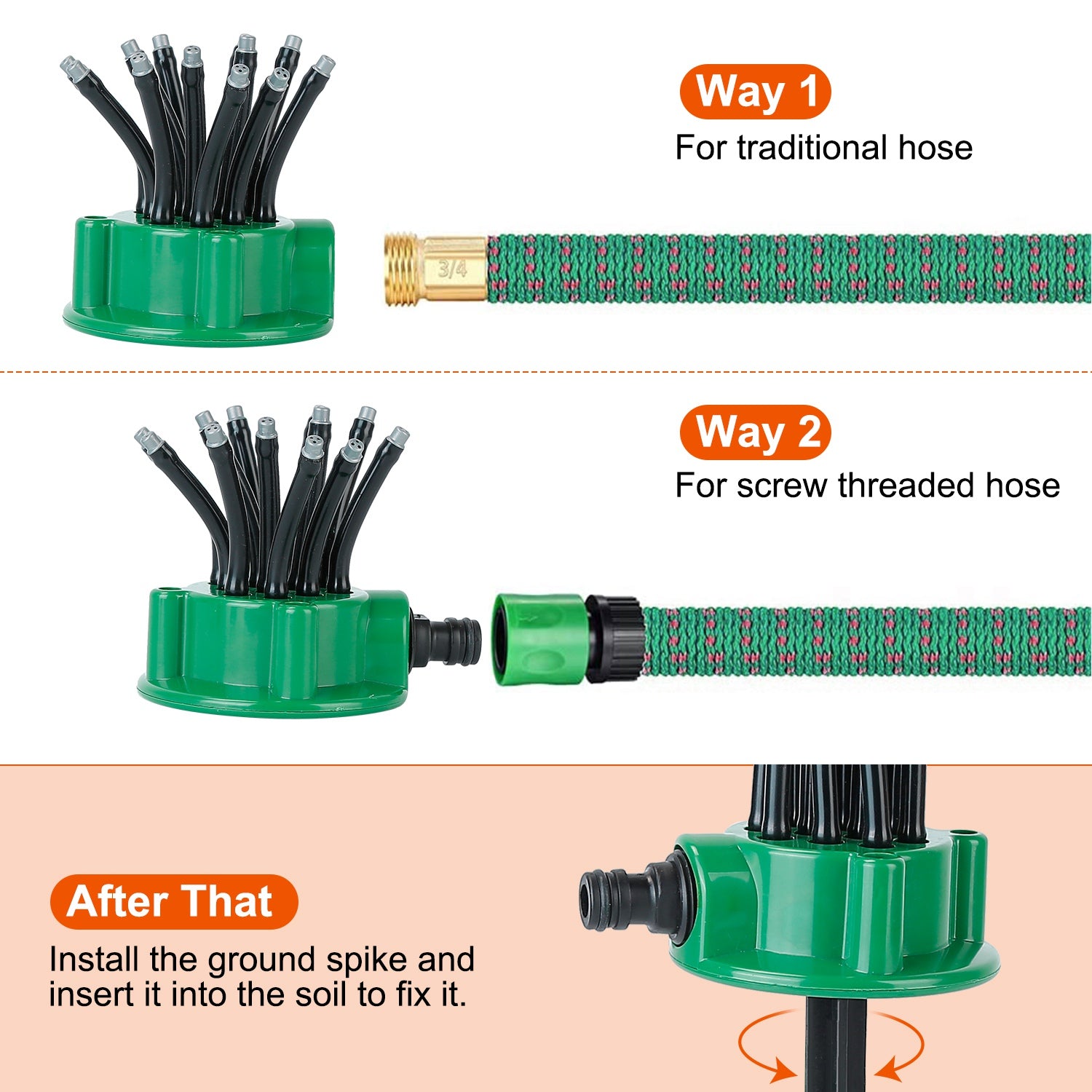 Way 1
For traditional hose

3/4

Way 2
For screw threaded hose

After That
Install the ground spike and insert it into the soil to fix it.