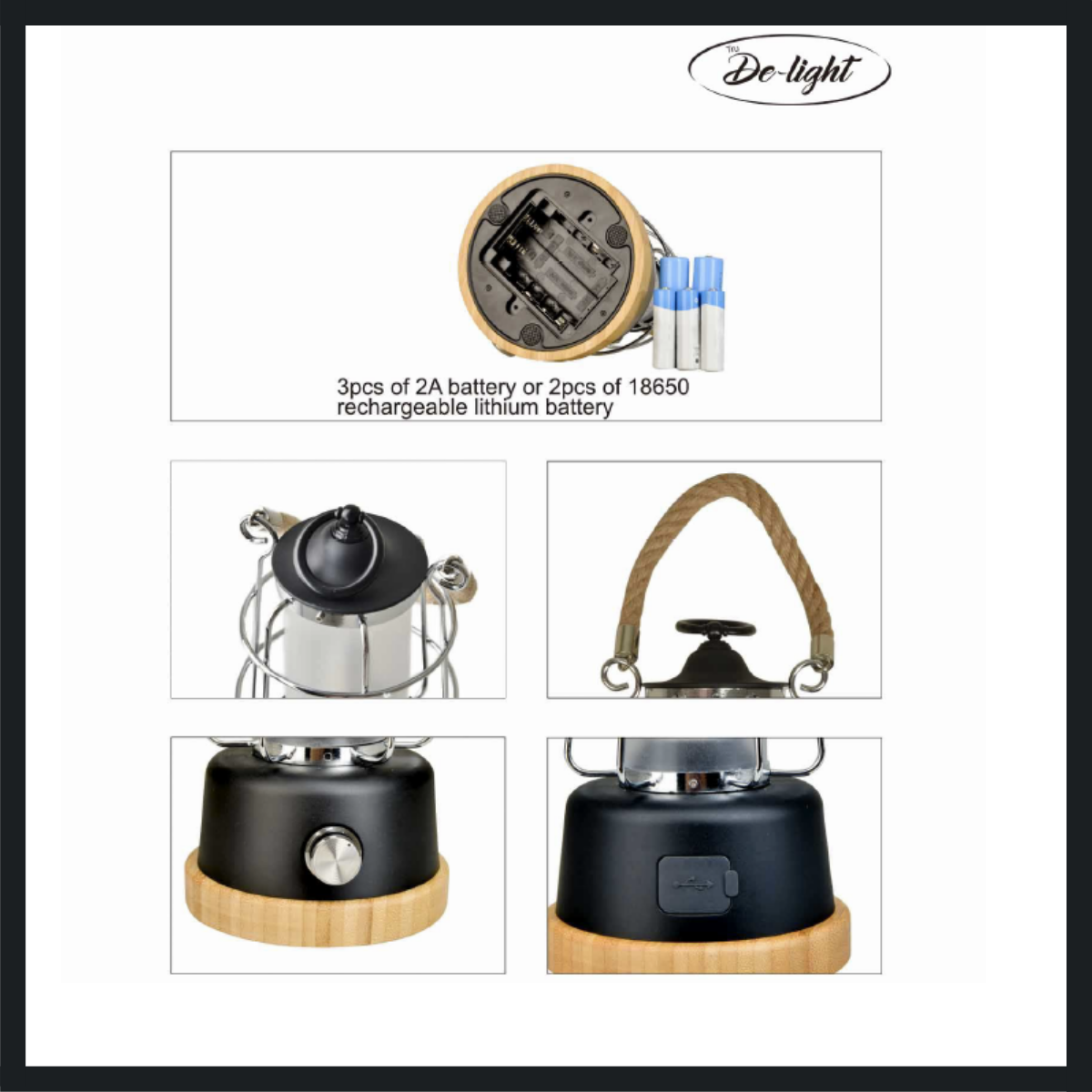 The De-light

3pcs of 2A battery or 2pcs of 18650 rechargeable lithium battery