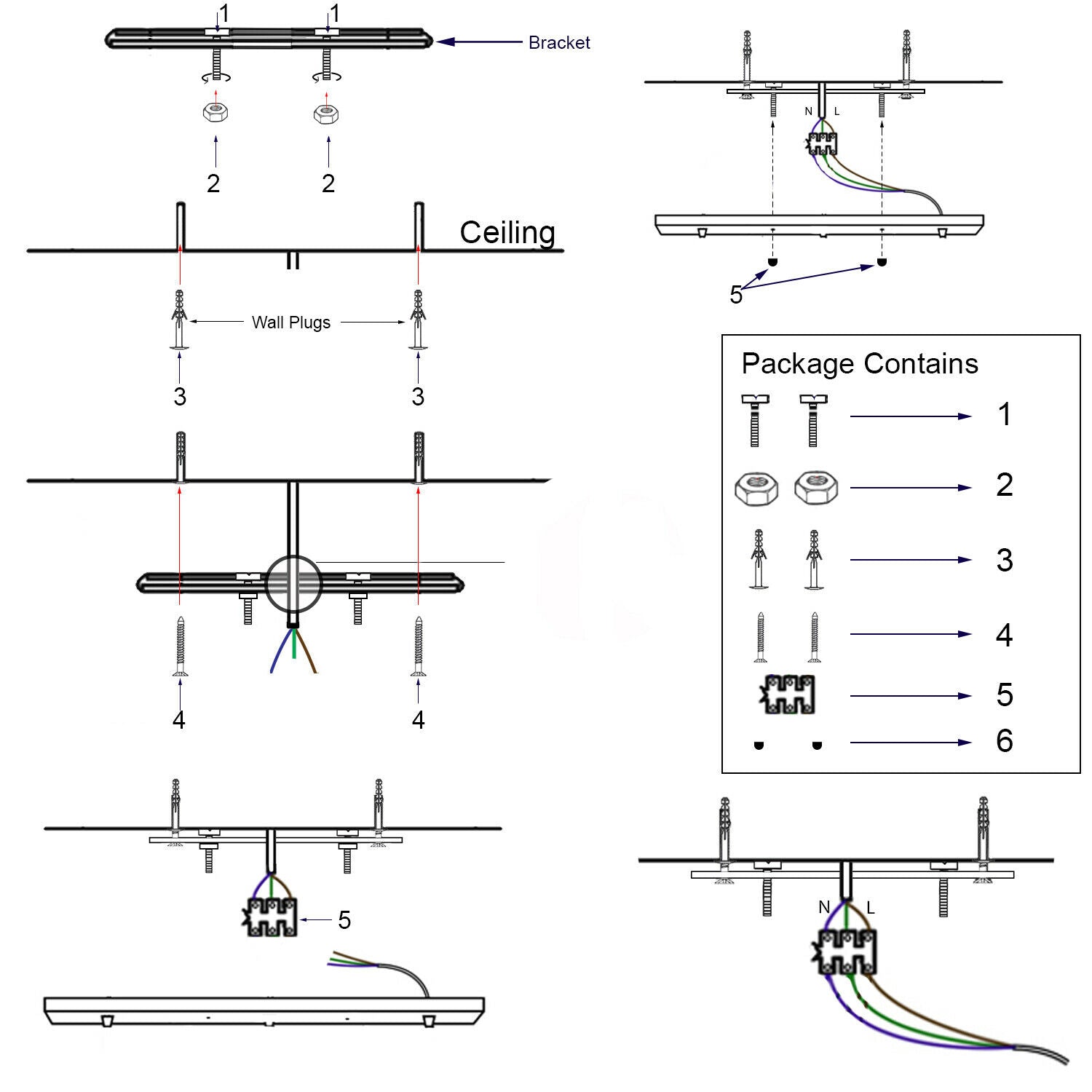 1 1
Bracket
2 2

Ceiling

Wall Plugs
3 3

4 4

5

N L
5

Package Contains
1
2
3
4
5
6

N L