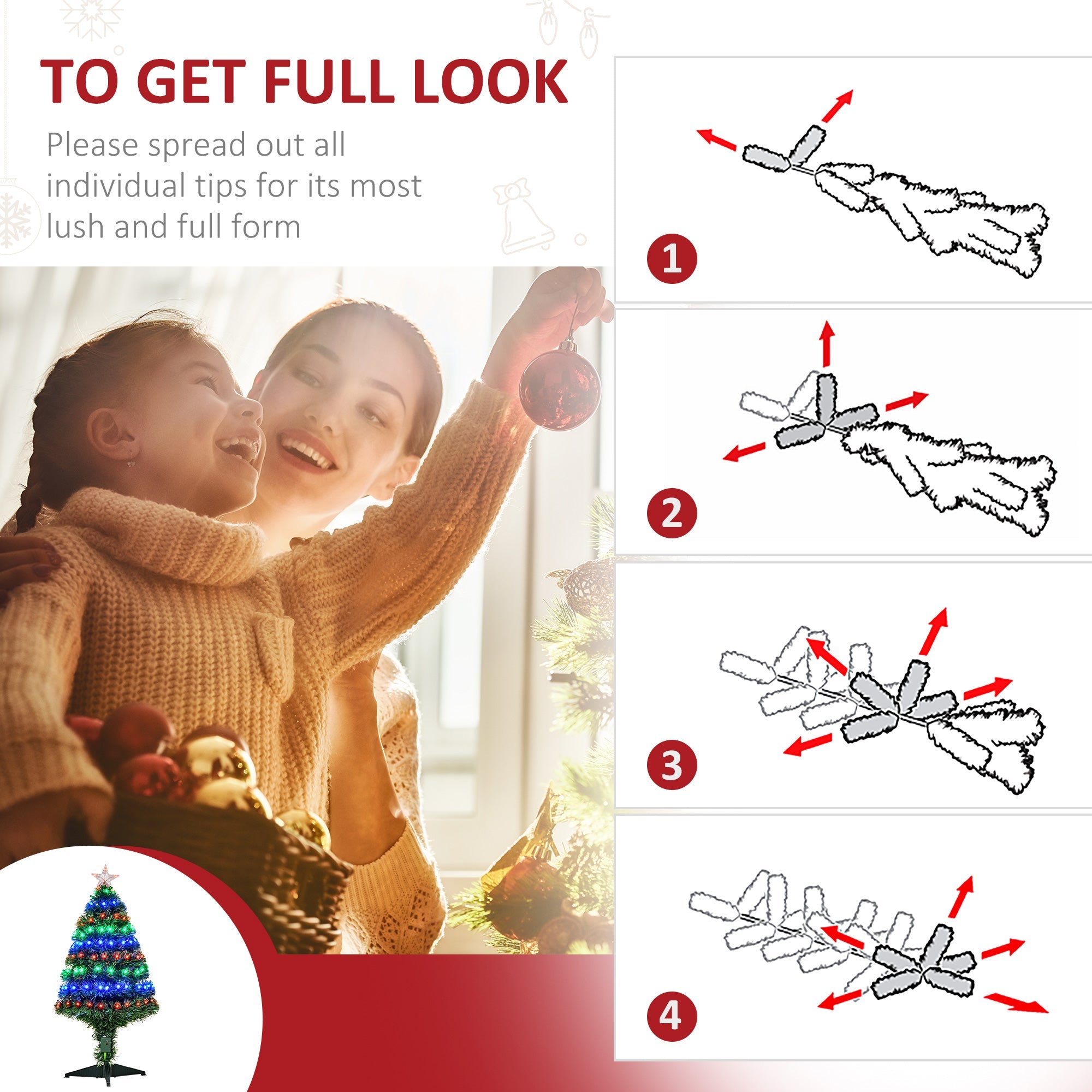 TO GET FULL LOOK

Please spread out all individual tips for its most lush and full form

1

2

3

4