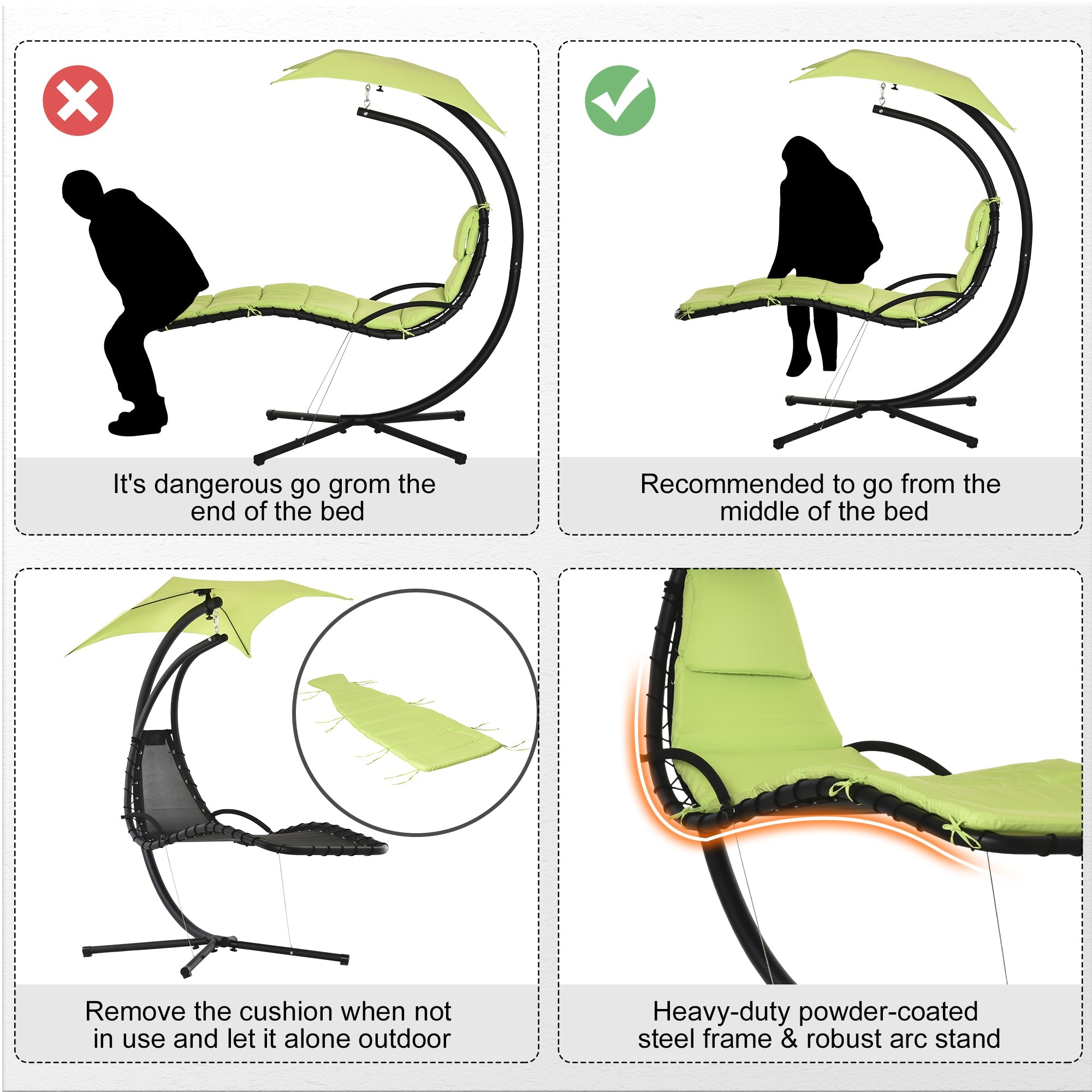 It's dangerous go grom the end of the bed

Recommended to go from the middle of the bed

Remove the cushion when not in use and let it alone outdoor

Heavy-duty powder-coated steel frame & robust arc stand