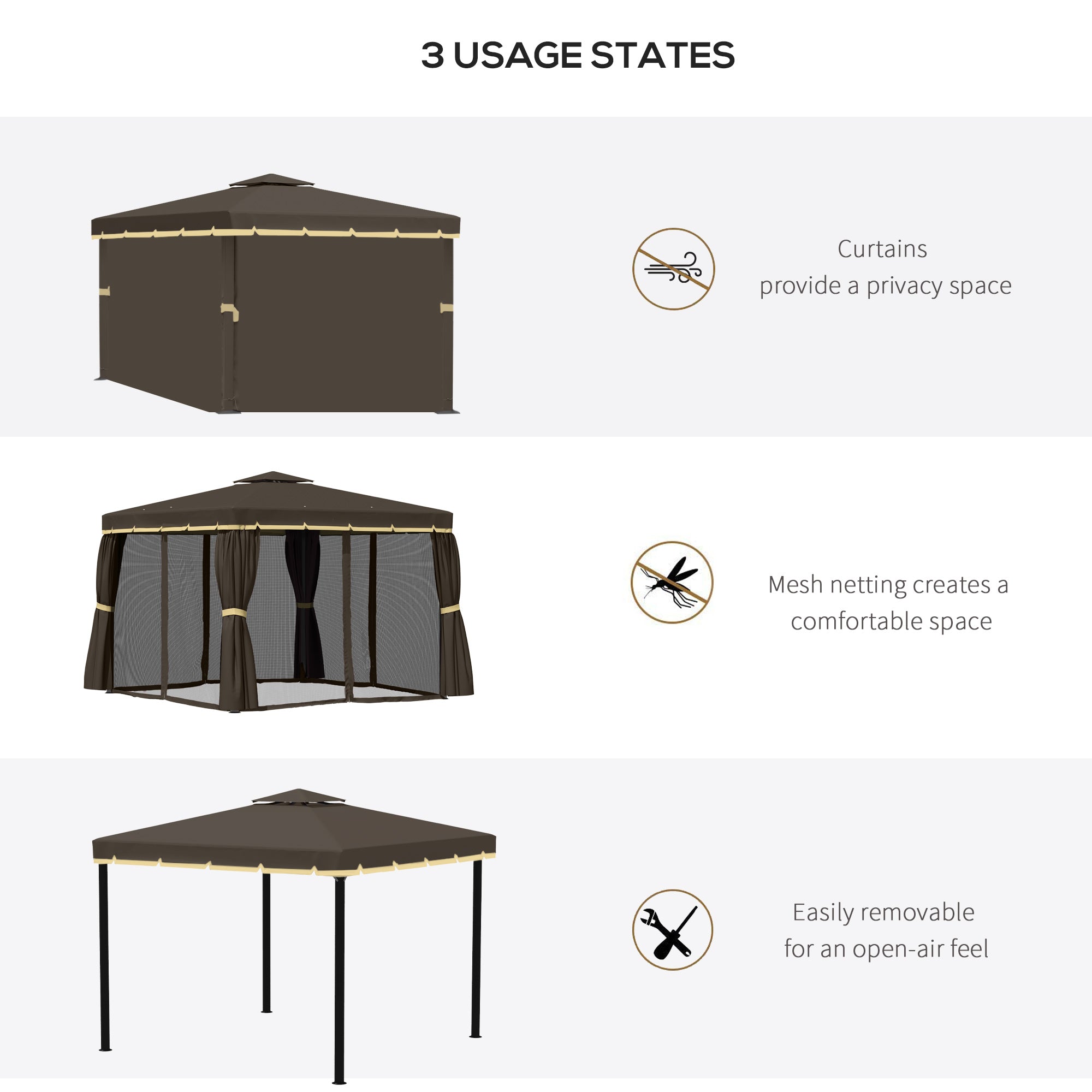 3 USAGE STATES

Curtains
provide a privacy space

Mesh netting creates a
comfortable space

Easily removable
for an open-air feel