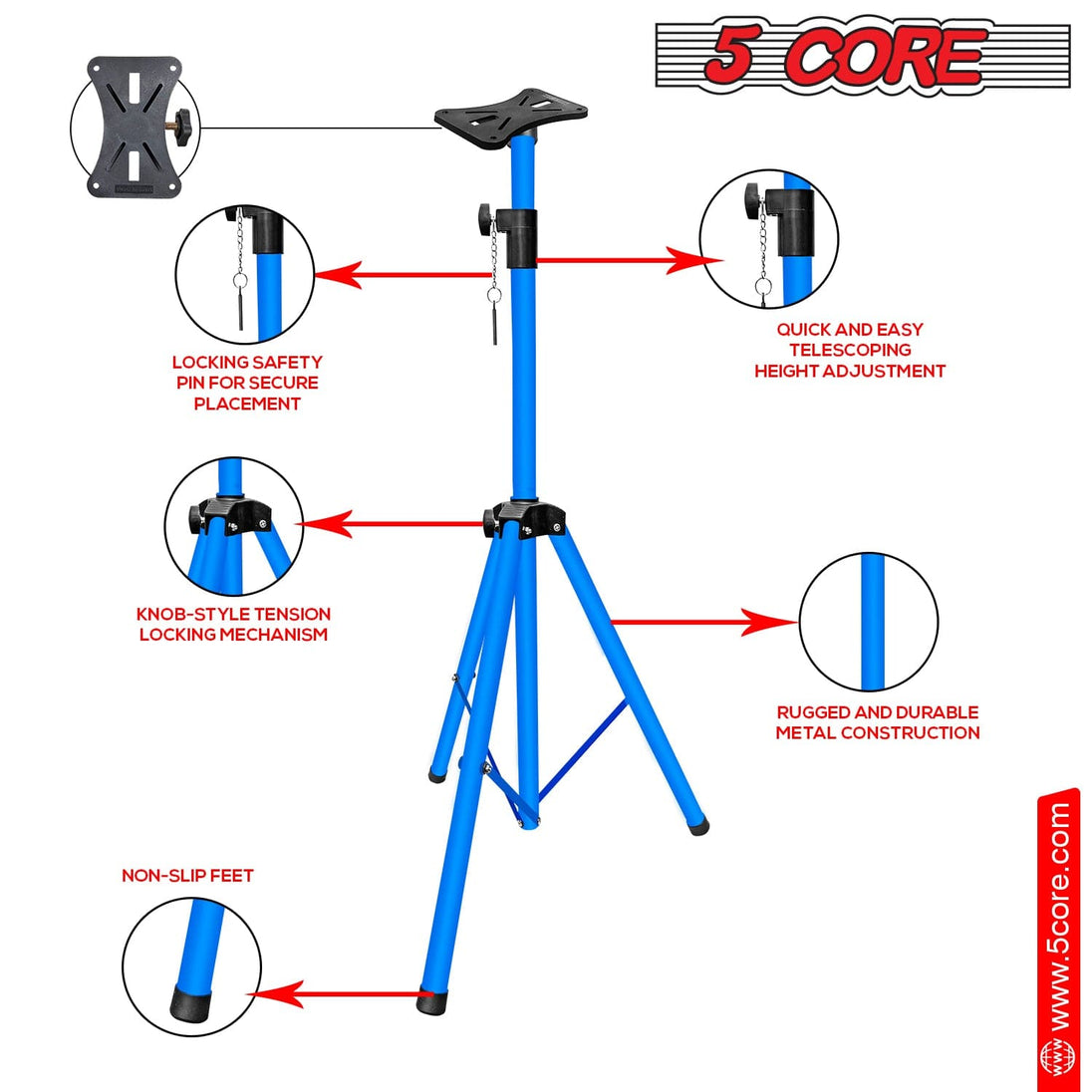 5 CORE

LOCKING SAFETY PIN FOR SECURE PLACEMENT

QUICK AND EASY TELESCOPING HEIGHT ADJUSTMENT

KNOB-STYLE TENSION LOCKING MECHANISM

RUGGED AND DURABLE METAL CONSTRUCTION

NON-SLIP FEET

www.5core.com