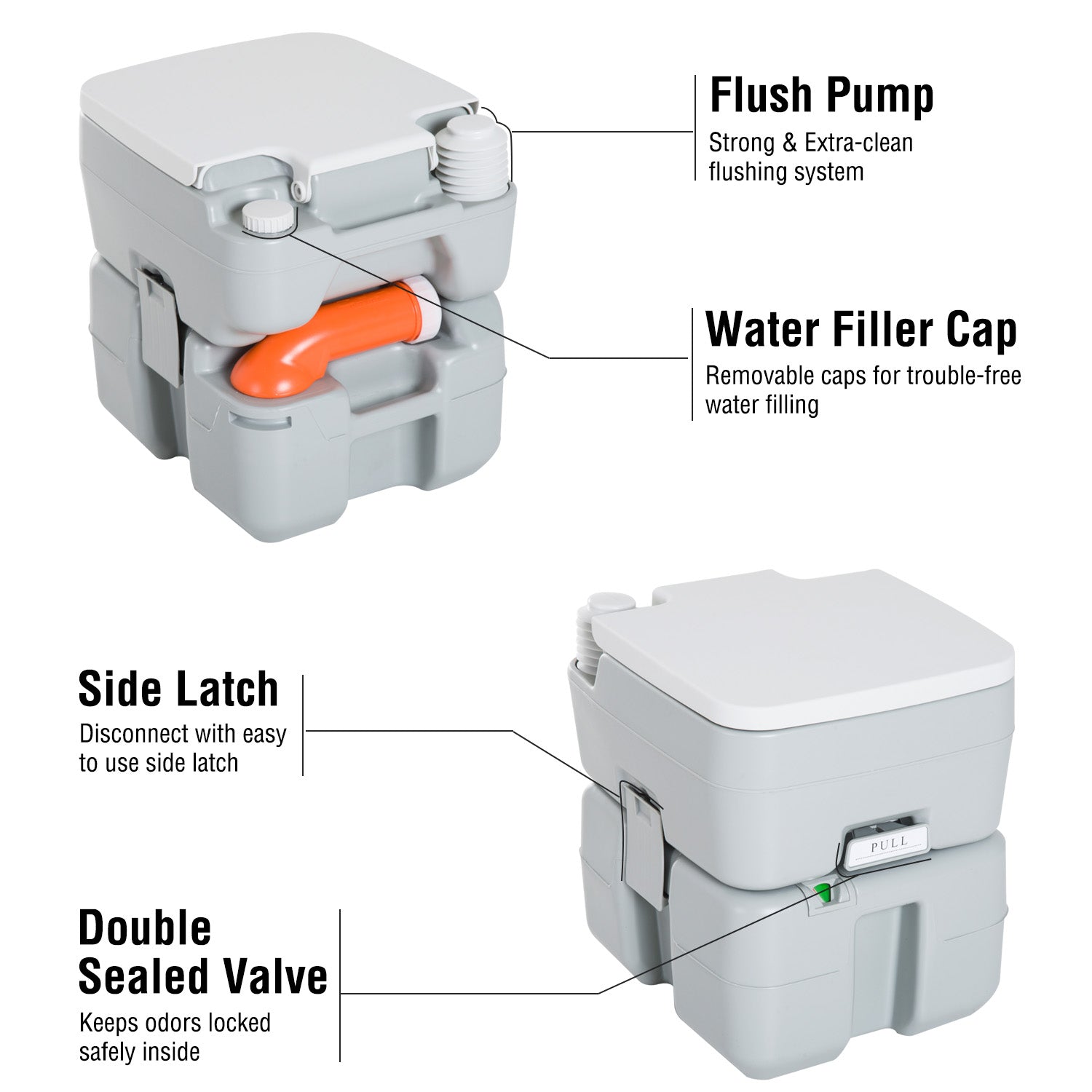 Flush Pump
Strong & Extra-clean flushing system

Water Filler Cap
Removable caps for trouble-free water filling

Side Latch
Disconnect with easy to use side latch

PULL

Double Sealed Valve
Keeps odors locked safely inside