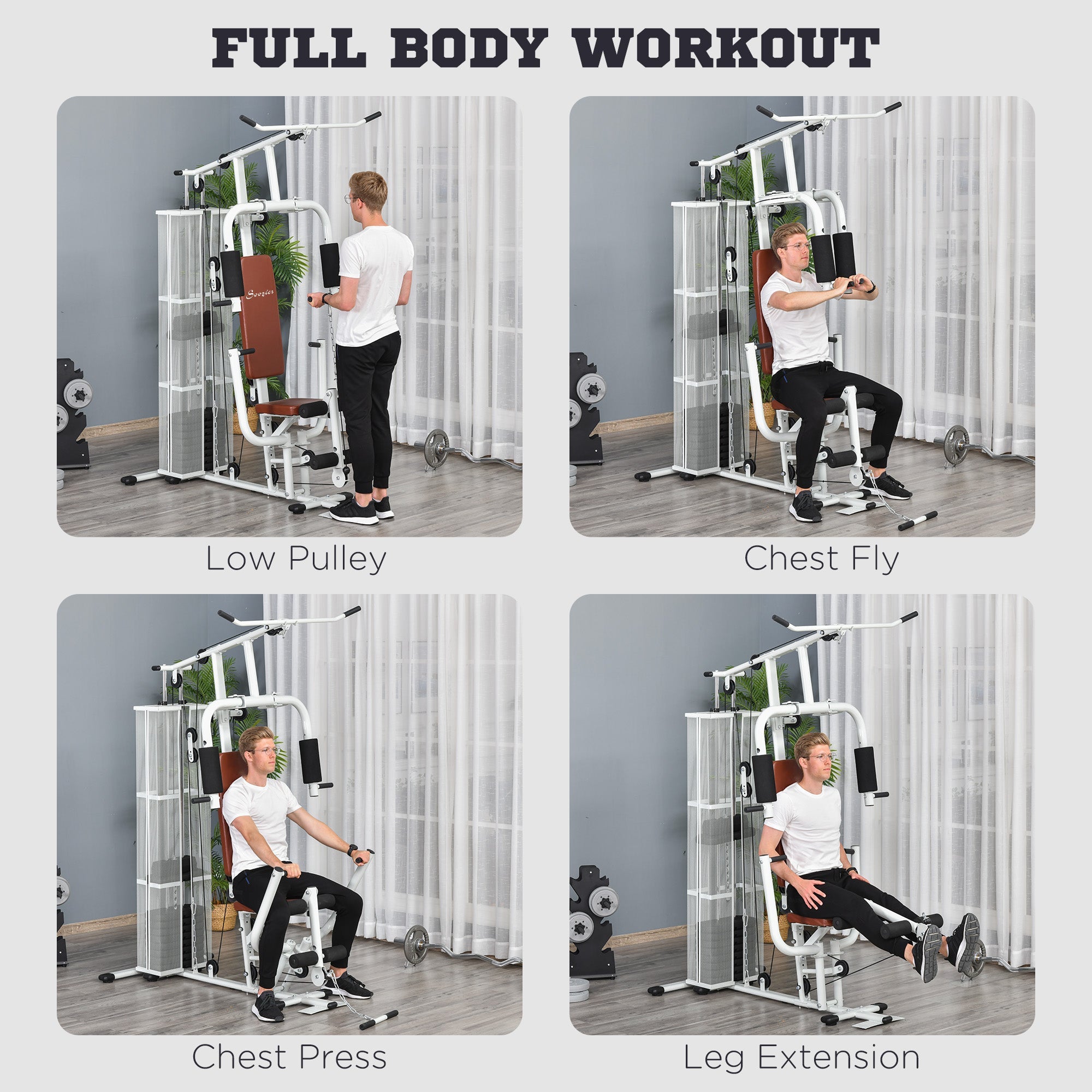 FULL BODY WORKOUT

Soozier

Low Pulley

Chest Fly

Chest Press

Leg Extension